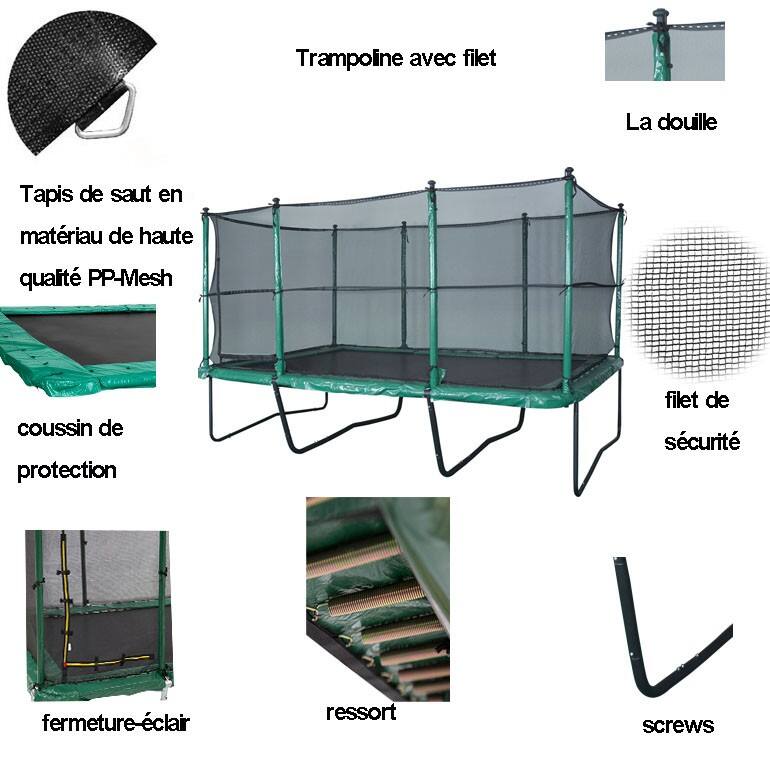 Trampoline avec filet

La douille

Tapis de saut en matériau de haute qualité PP-Mesh

filet de sécurité

coussin de protection

fermeture-éclair

ressort

screws