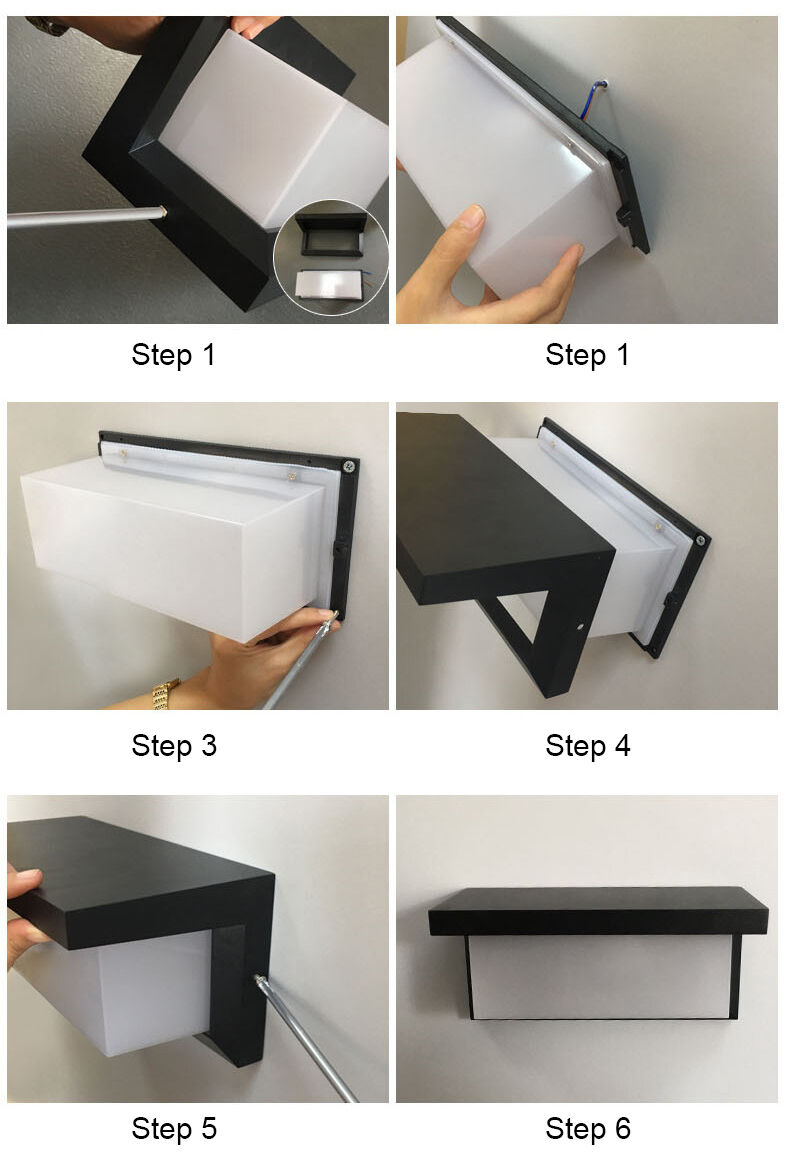 Step 1

Step 1

Step 3

Step 4

Step 5

Step 6