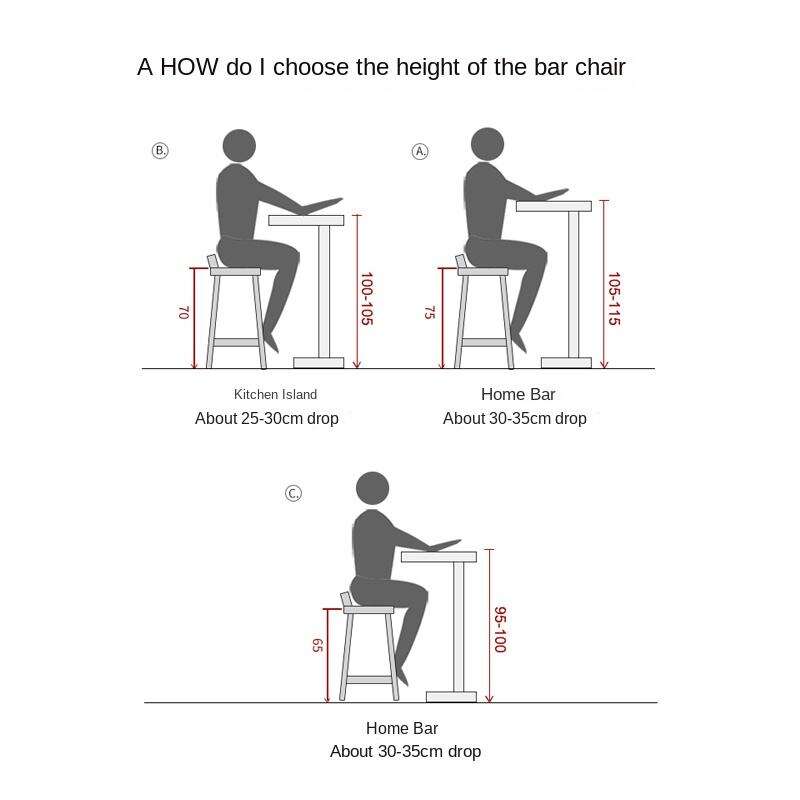 A HOW do I choose the height of the bar chair

B.

70

100-105

Kitchen Island
About 25-30cm drop

A.

75

105-115

Home Bar
About 30-35cm drop

C.

65

95-100

Home Bar
About 30-35cm drop