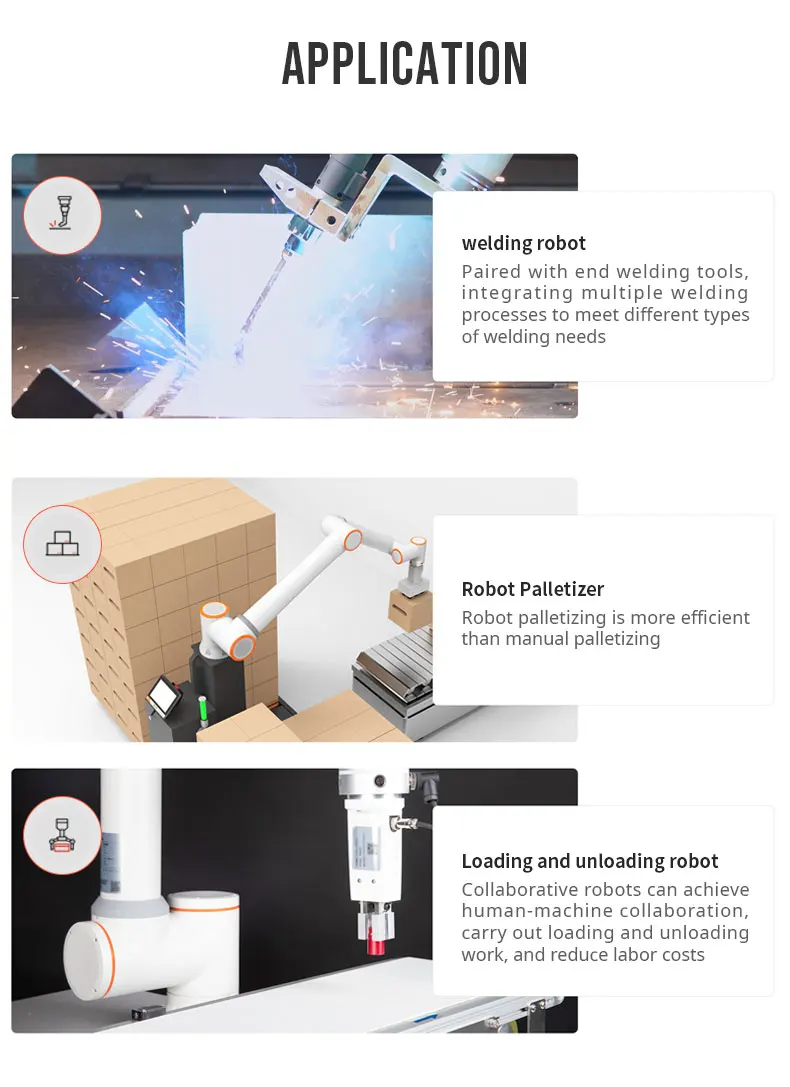 APPLICATION

welding robot
Paired with end welding tools, integrating multiple welding processes to meet different types of welding needs

Robot Palletizer
Robot palletizing is more efficient than manual palletizing

Loading and unloading robot
Collaborative robots can achieve human-machine collaboration, carry out loading and unloading work, and reduce labor costs