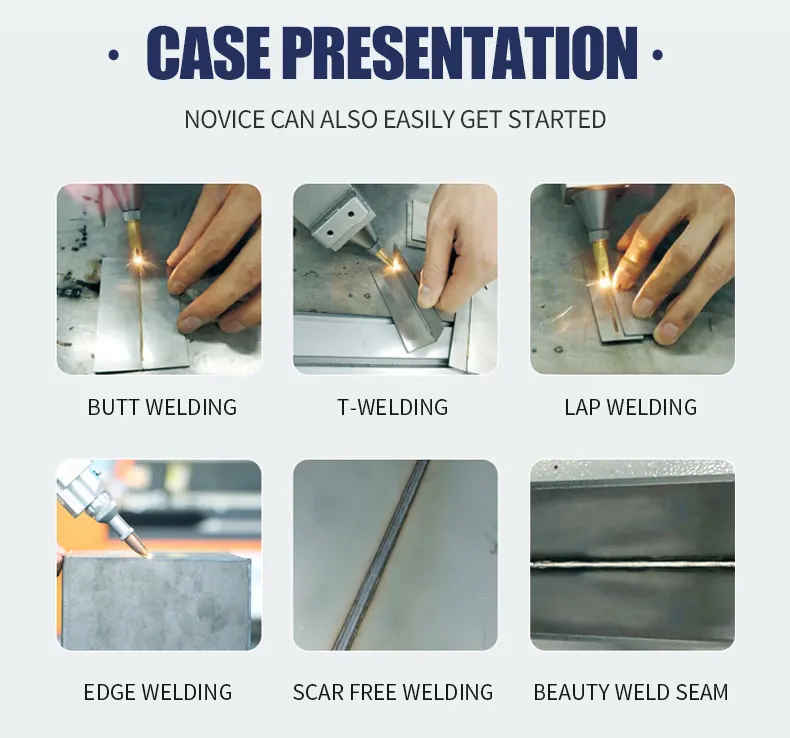 · CASE PRESENTATION ·

NOVICE CAN ALSO EASILY GET STARTED

BUTT WELDING

T-WELDING

LAP WELDING

EDGE WELDING

SCAR FREE WELDING

BEAUTY WELD SEAM