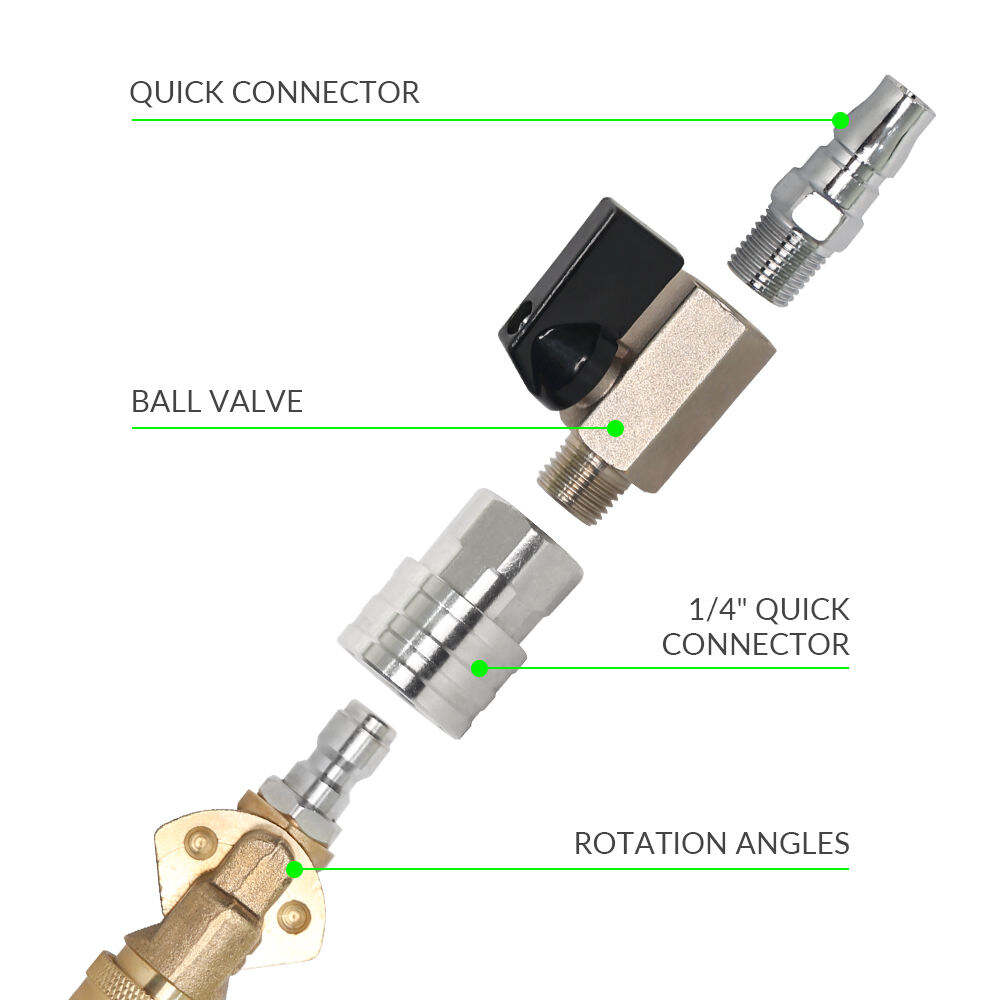 QUICK CONNECTOR

BALL VALVE

1/4" QUICK CONNECTOR

ROTATION ANGLES