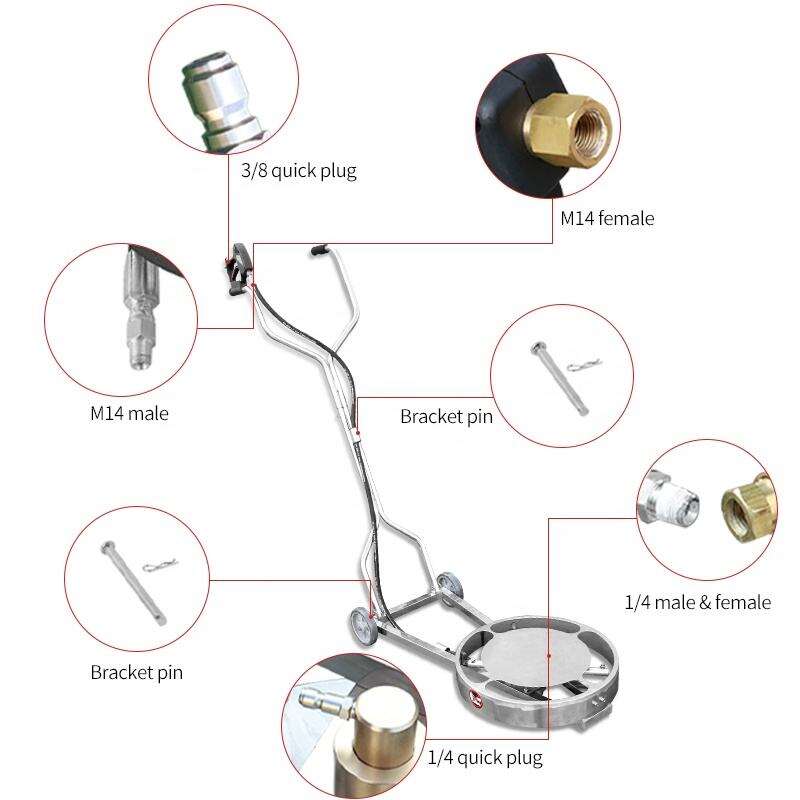 3/8 quick plug

M14 female

M14 male

Bracket pin

1/4 male & female

Bracket pin

1/4 quick plug