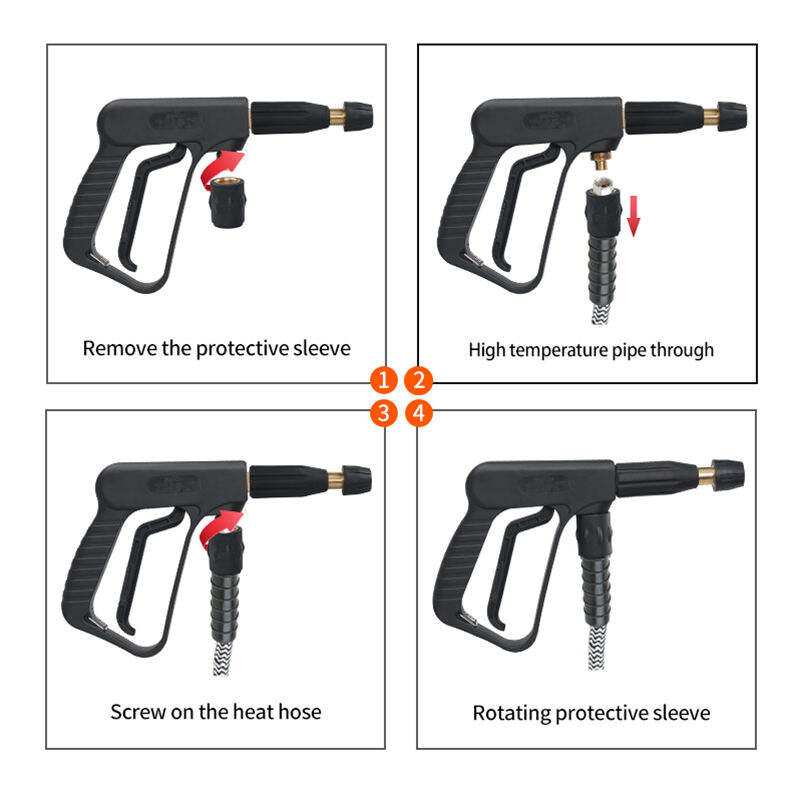 Remove the protective sleeve

High temperature pipe through

1 2

3 4

Screw on the heat hose

Rotating protective sleeve