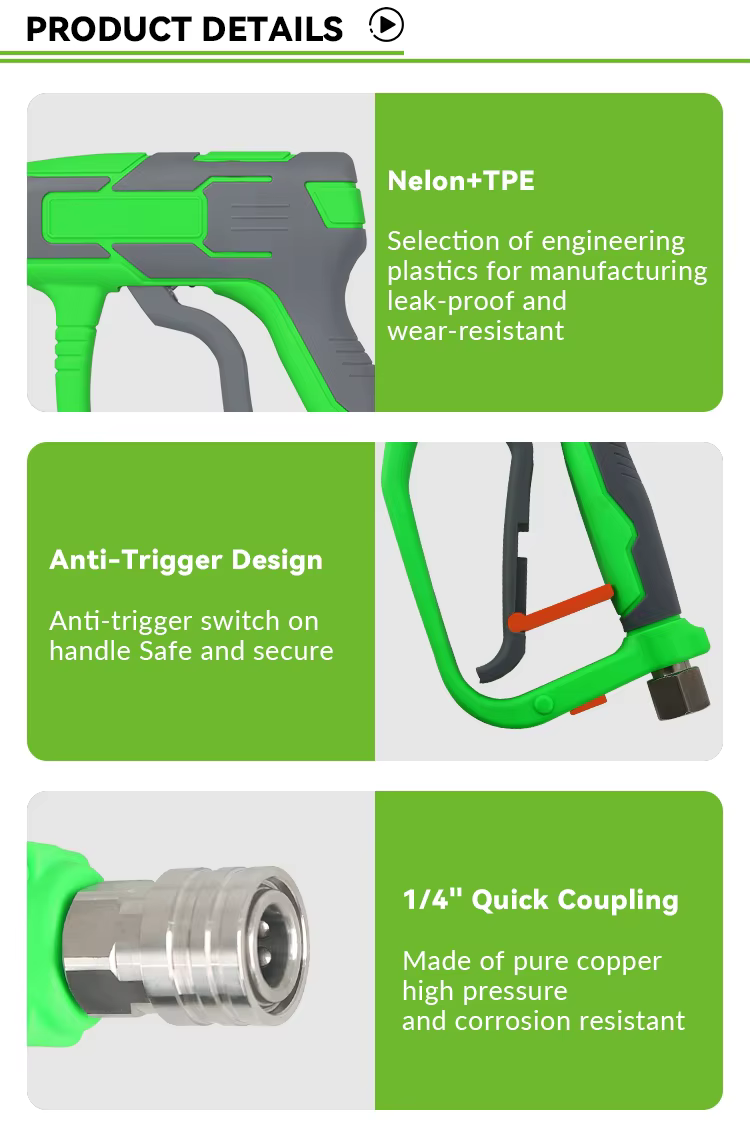 PRODUCT DETAILS

Nelon+TPE

Selection of engineering plastics for manufacturing leak-proof and wear-resistant

Anti-Trigger Design

Anti-trigger switch on handle Safe and secure

1/4" Quick Coupling

Made of pure copper high pressure and corrosion resistant