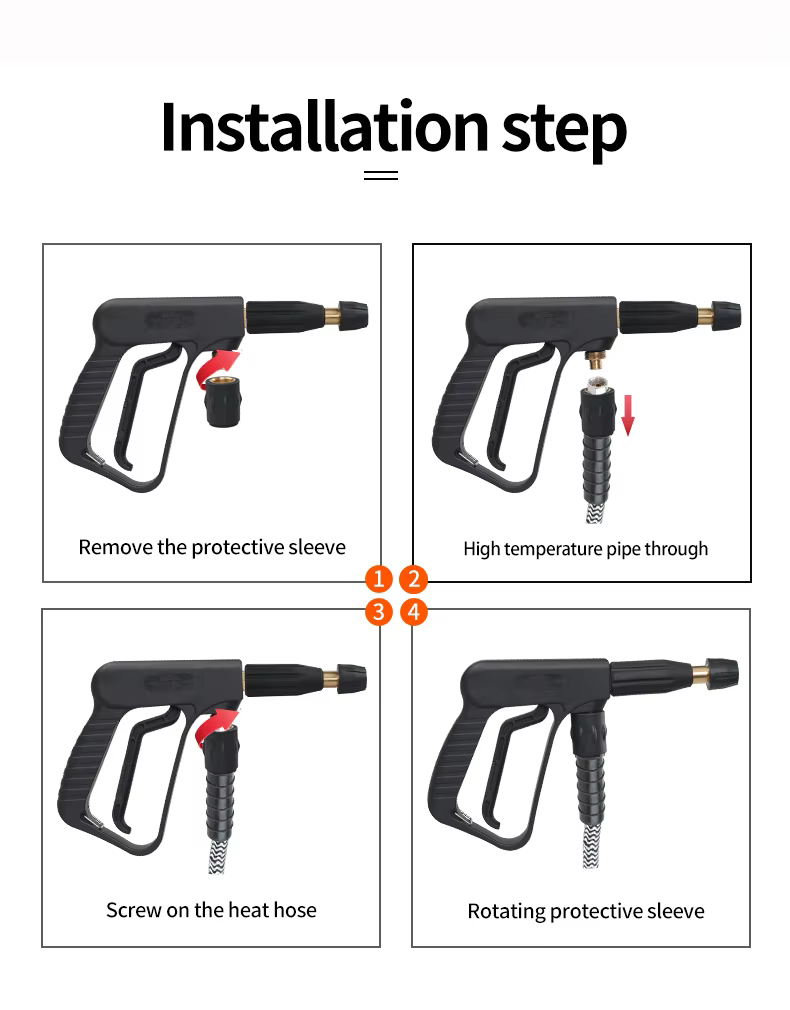 Installation step

Remove the protective sleeve

High temperature pipe through

1 2

3 4

Screw on the heat hose

Rotating protective sleeve