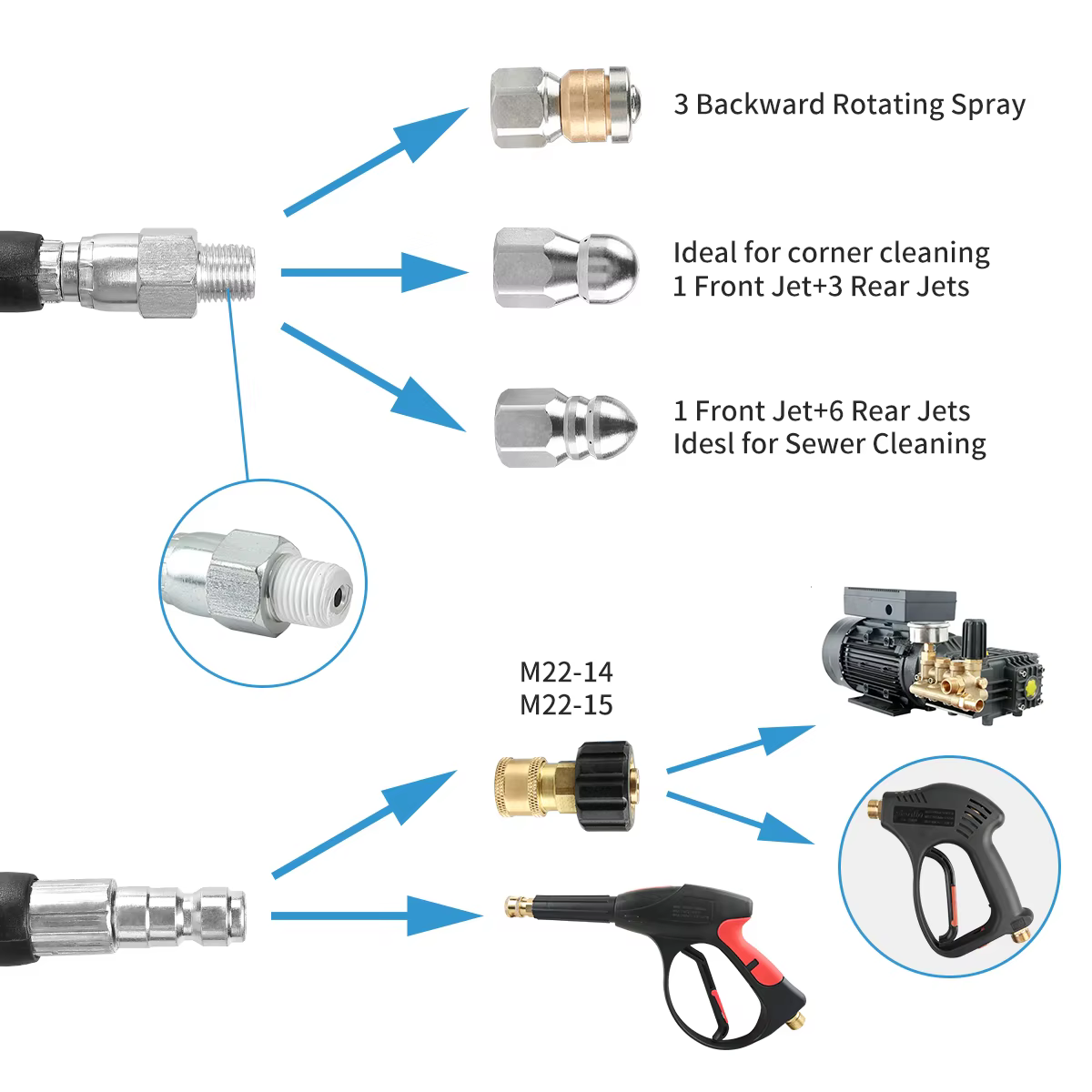 3 Backward Rotating Spray

Ideal for corner cleaning
1 Front Jet+3 Rear Jets

1 Front Jet+6 Rear Jets
Idesl for Sewer Cleaning

M22-14
M22-15