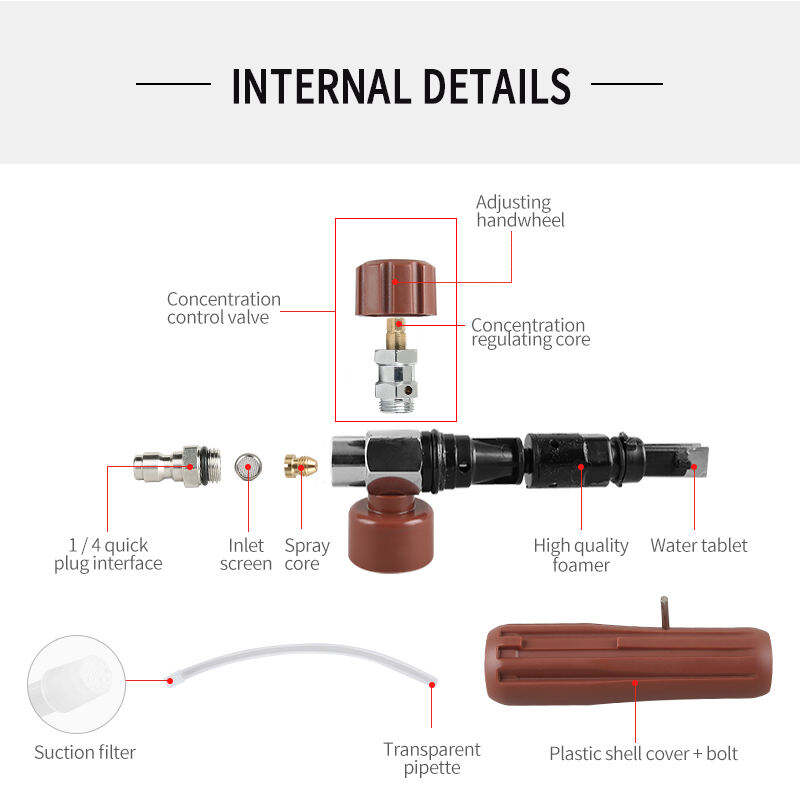 INTERNAL DETAILS

Adjusting handwheel

Concentration control valve

Concentration regulating core

1 / 4 quick plug interface

Inlet screen

Spray core

High quality foamer

Water tablet

Suction filter

Transparent pipette

Plastic shell cover + bolt