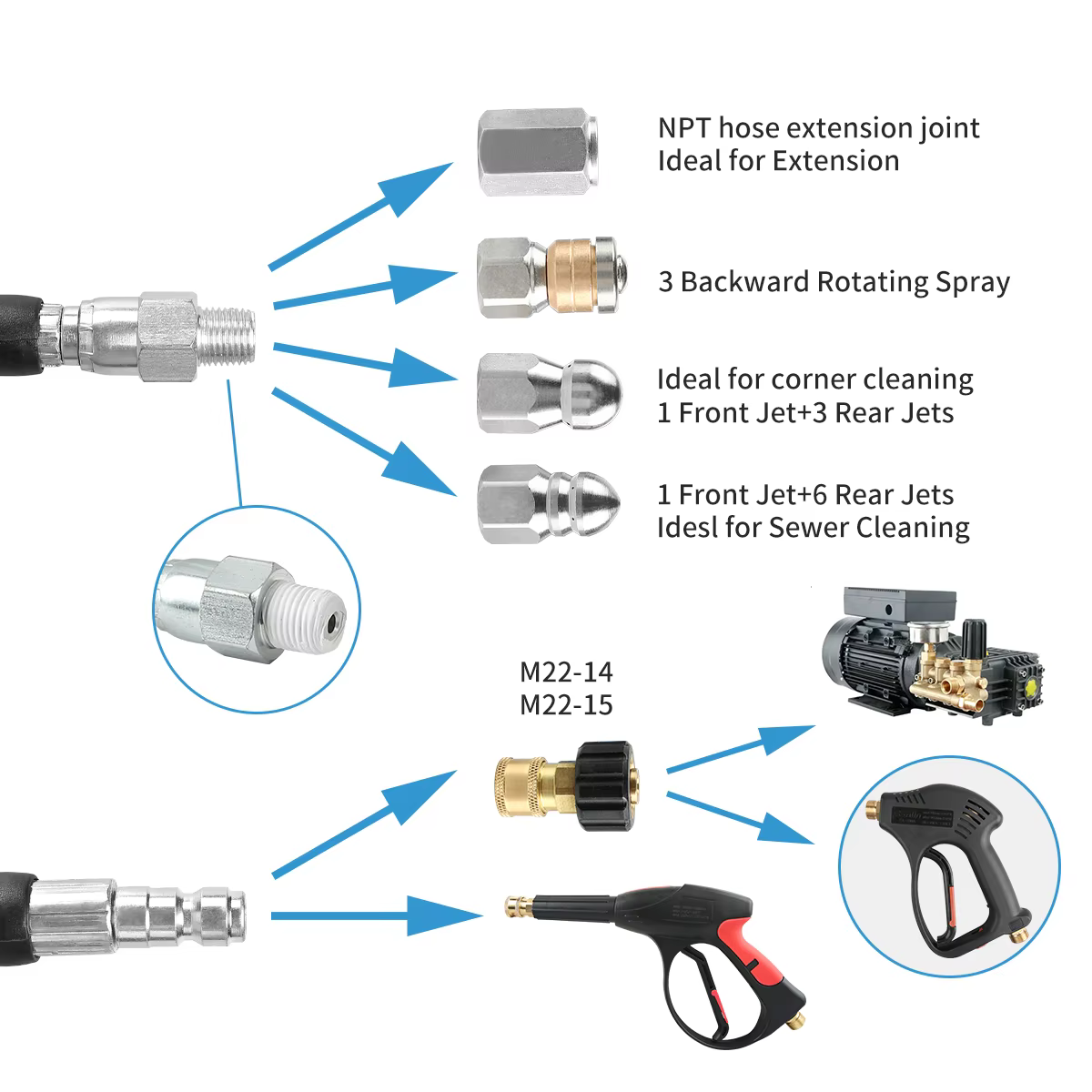 NPT hose extension joint
Ideal for Extension

3 Backward Rotating Spray

Ideal for corner cleaning
1 Front Jet+3 Rear Jets

1 Front Jet+6 Rear Jets
Idesl for Sewer Cleaning

M22-14
M22-15