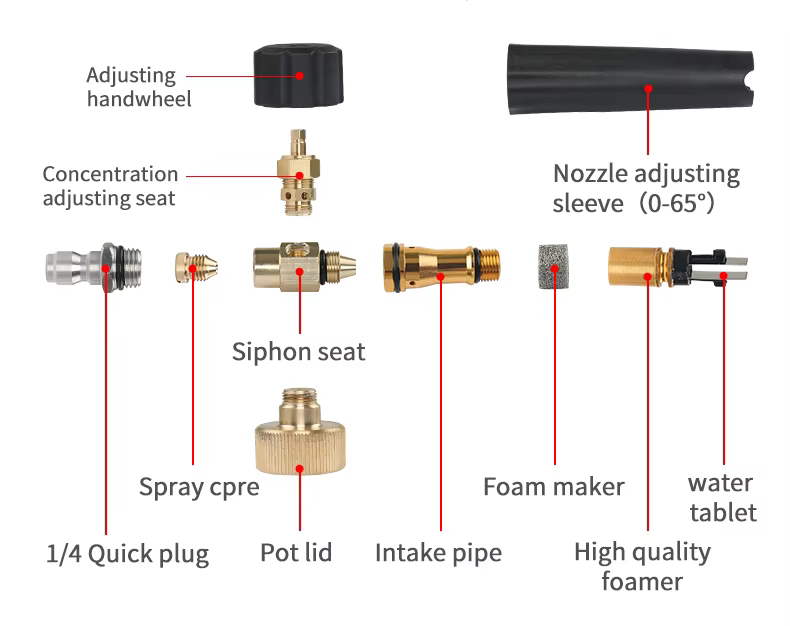 Adjusting handwheel

Concentration adjusting seat

Nozzle adjusting sleeve（0-65°）

Siphon seat

Spray cpre

Foam maker

water tablet

1/4 Quick plug

Pot lid

Intake pipe

High quality foamer