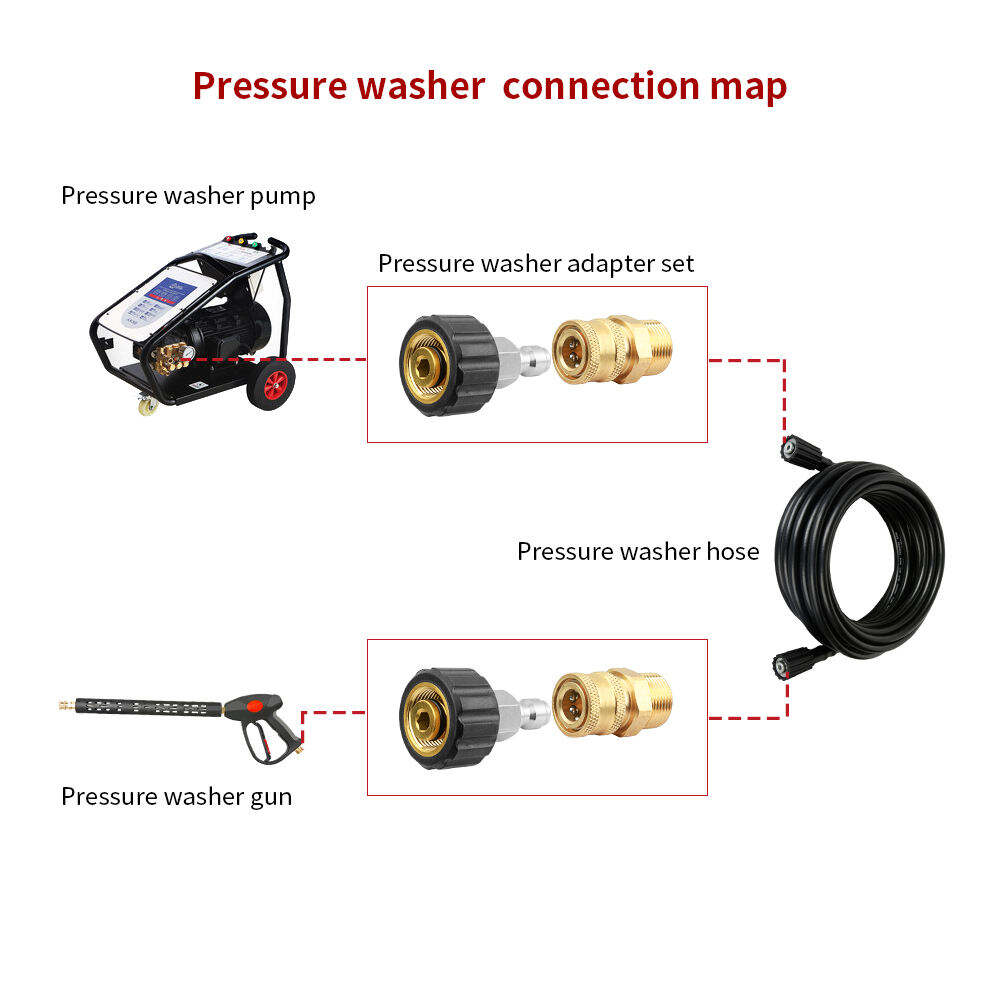 Pressure washer connection map

Pressure washer pump

Pressure washer adapter set

Pressure washer hose

Pressure washer gun