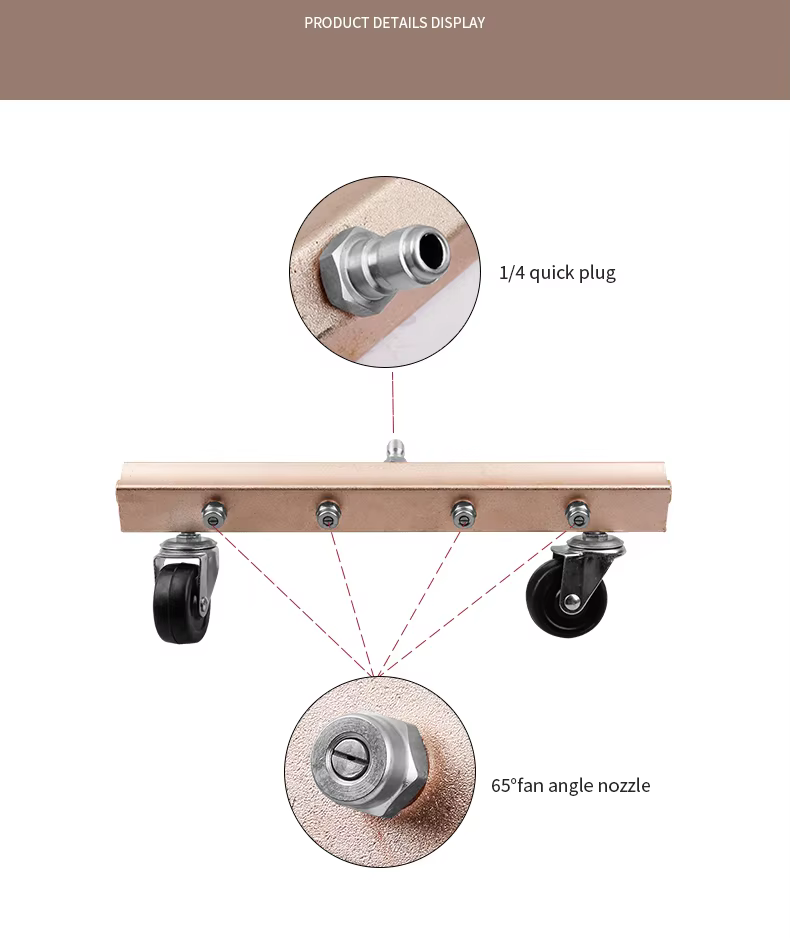 PRODUCT DETAILS DISPLAY

1/4 quick plug

65°fan angle nozzle