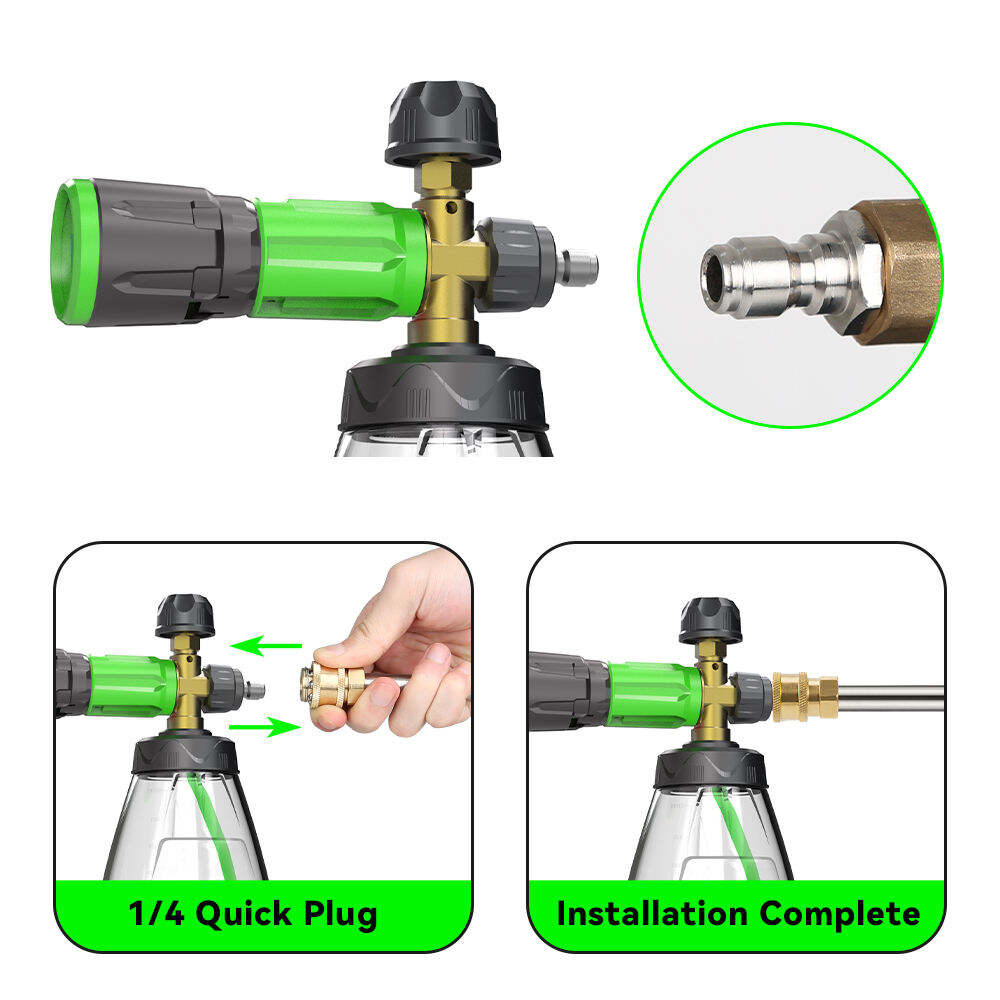 1/4 Quick Plug

Installation Complete