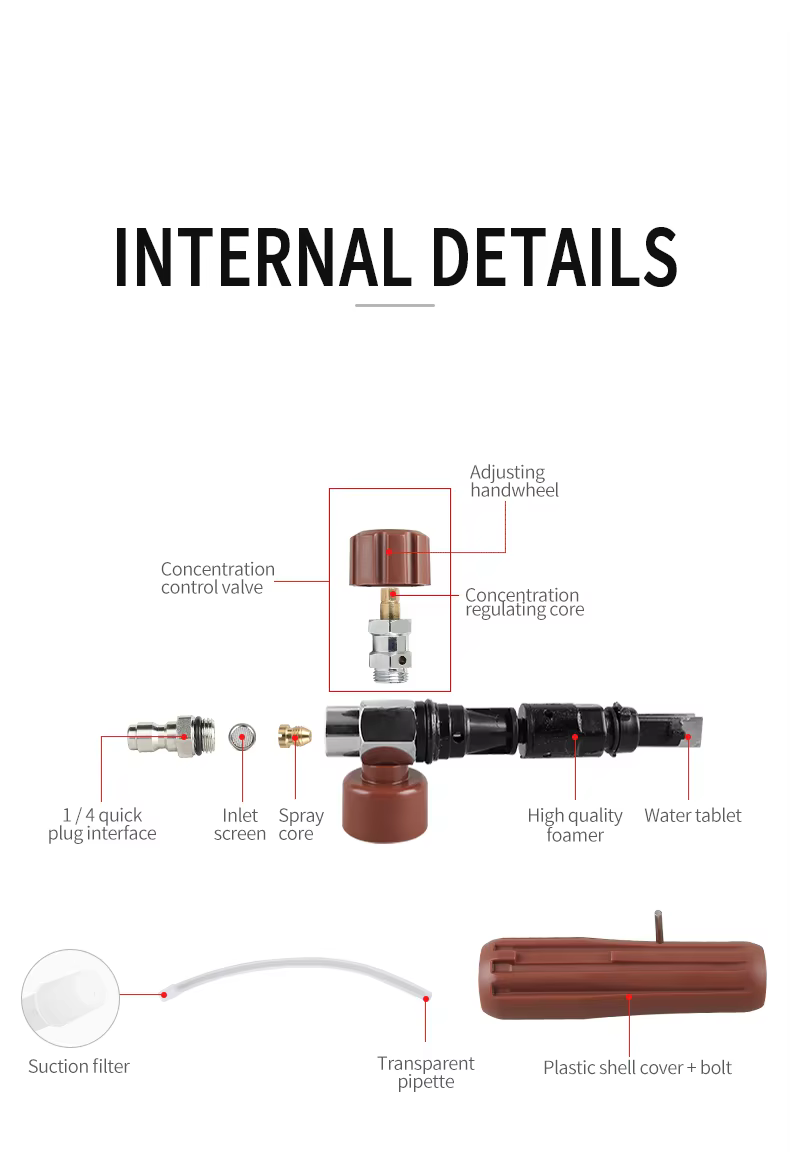 INTERNAL DETAILS

Adjusting handwheel

Concentration control valve

Concentration regulating core

1 / 4 quick plug interface

Inlet screen

Spray core

High quality foamer

Water tablet

Suction filter

Transparent pipette

Plastic shell cover + bolt