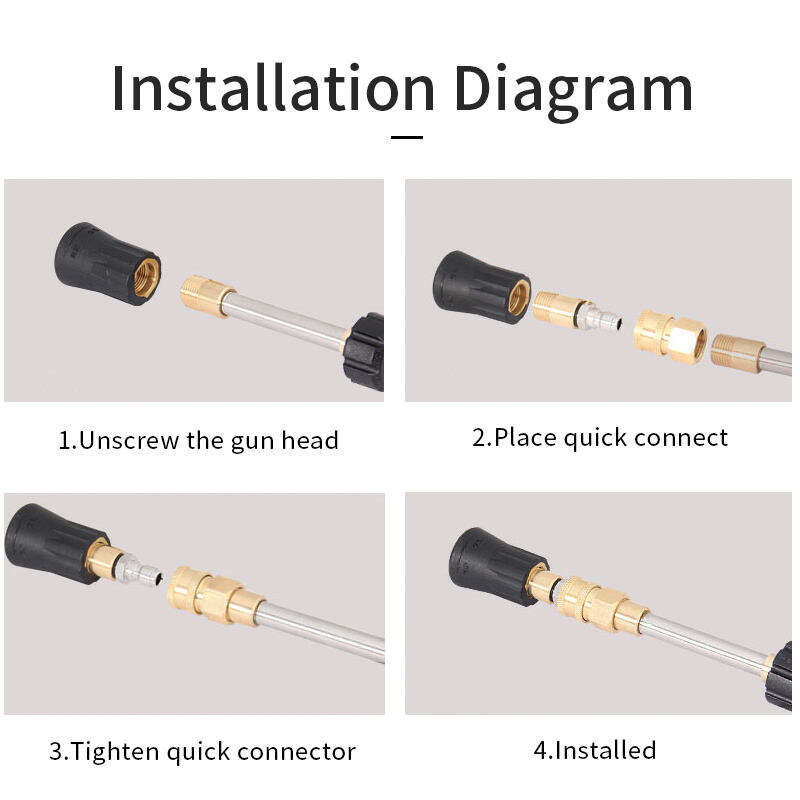 Installation Diagram

1.Unscrew the gun head

2.Place quick connect

3.Tighten quick connector

4.Installed