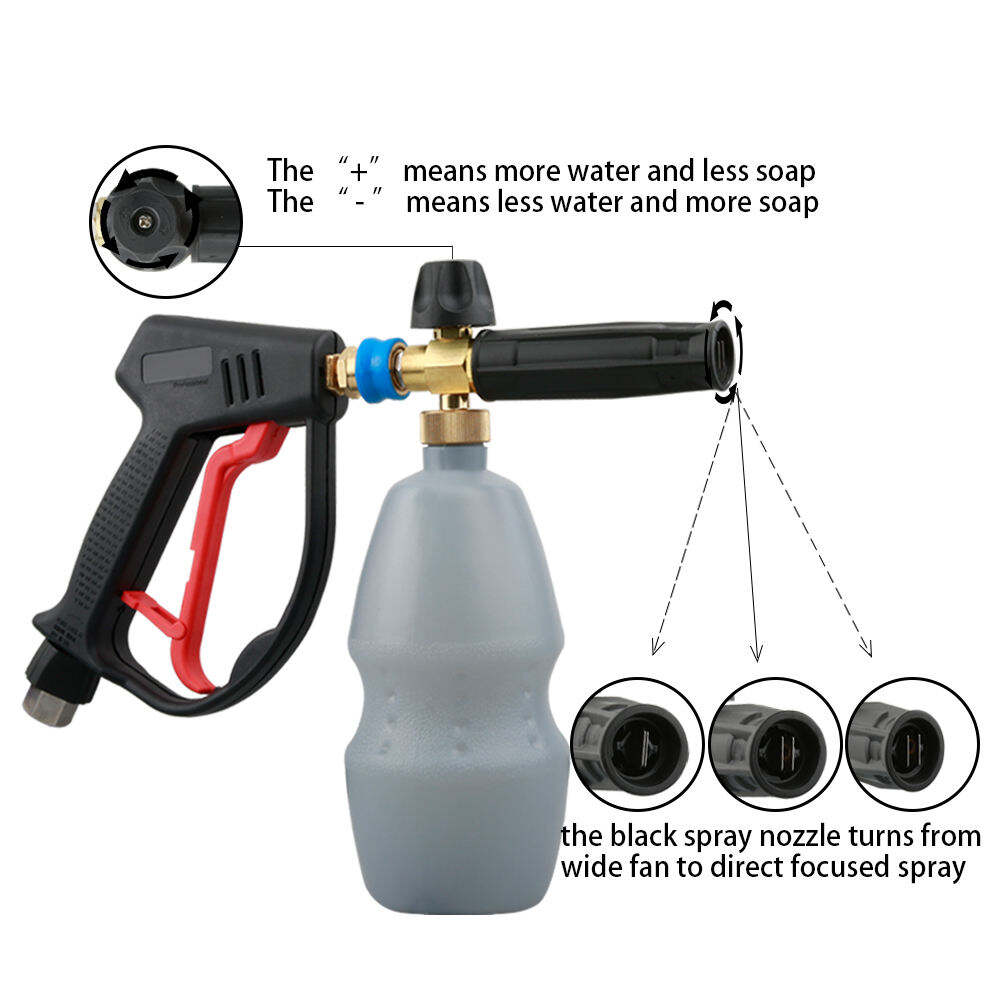 The “+” means more water and less soap
The “-” means less water and more soap

Professional

the black spray nozzle turns from wide fan to direct focused spray