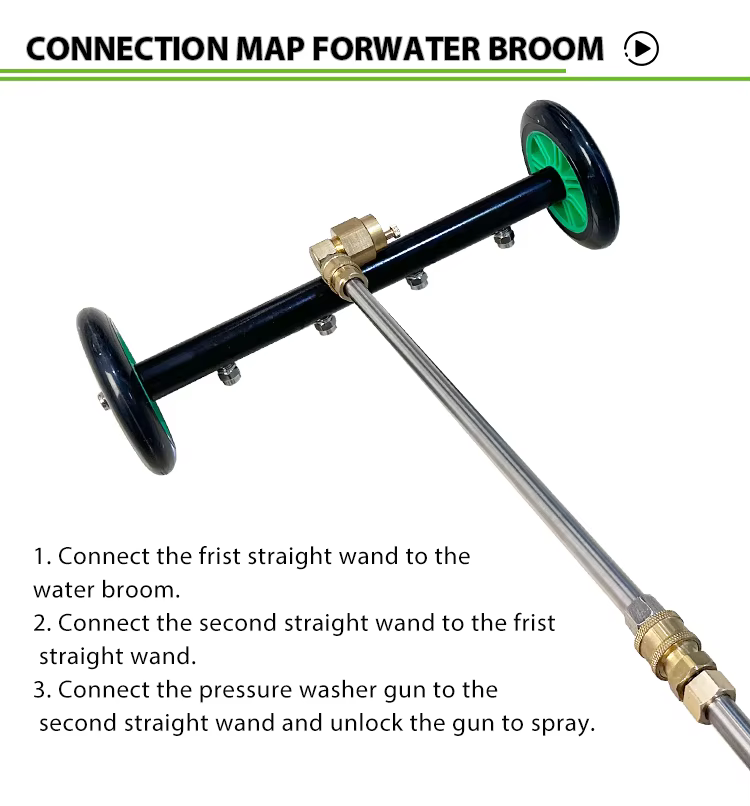 CONNECTION MAP FORWATER BROOM

1. Connect the frist straight wand to the water broom.
2. Connect the second straight wand to the frist straight wand.
3. Connect the pressure washer gun to the second straight wand and unlock the gun to spray.