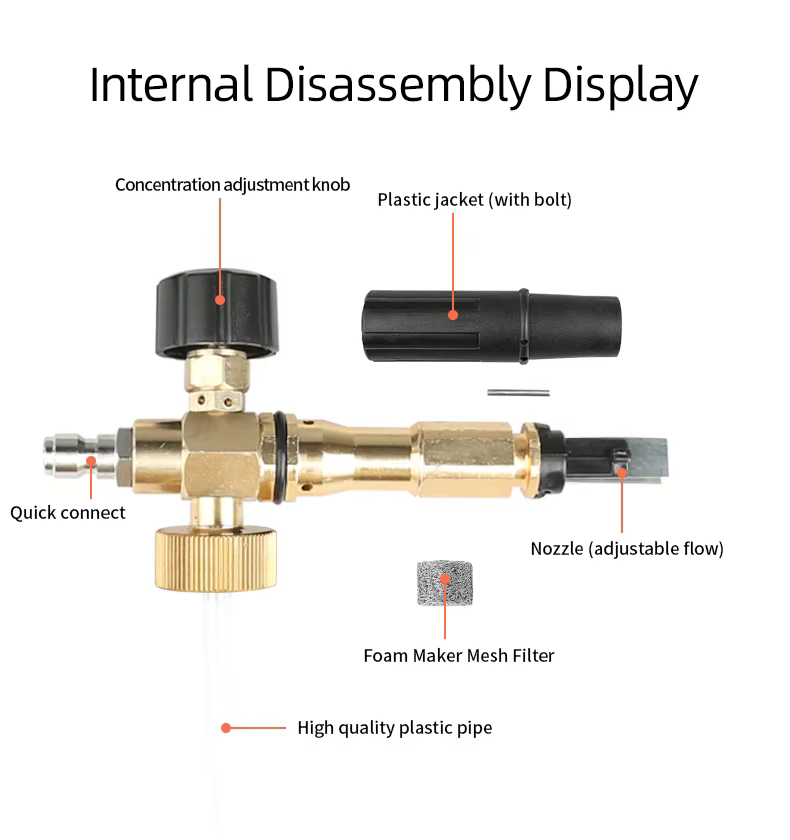 Internal Disassembly Display

Concentration adjustment knob

Plastic jacket (with bolt)

Quick connect

Nozzle (adjustable flow)

Foam Maker Mesh Filter

High quality plastic pipe