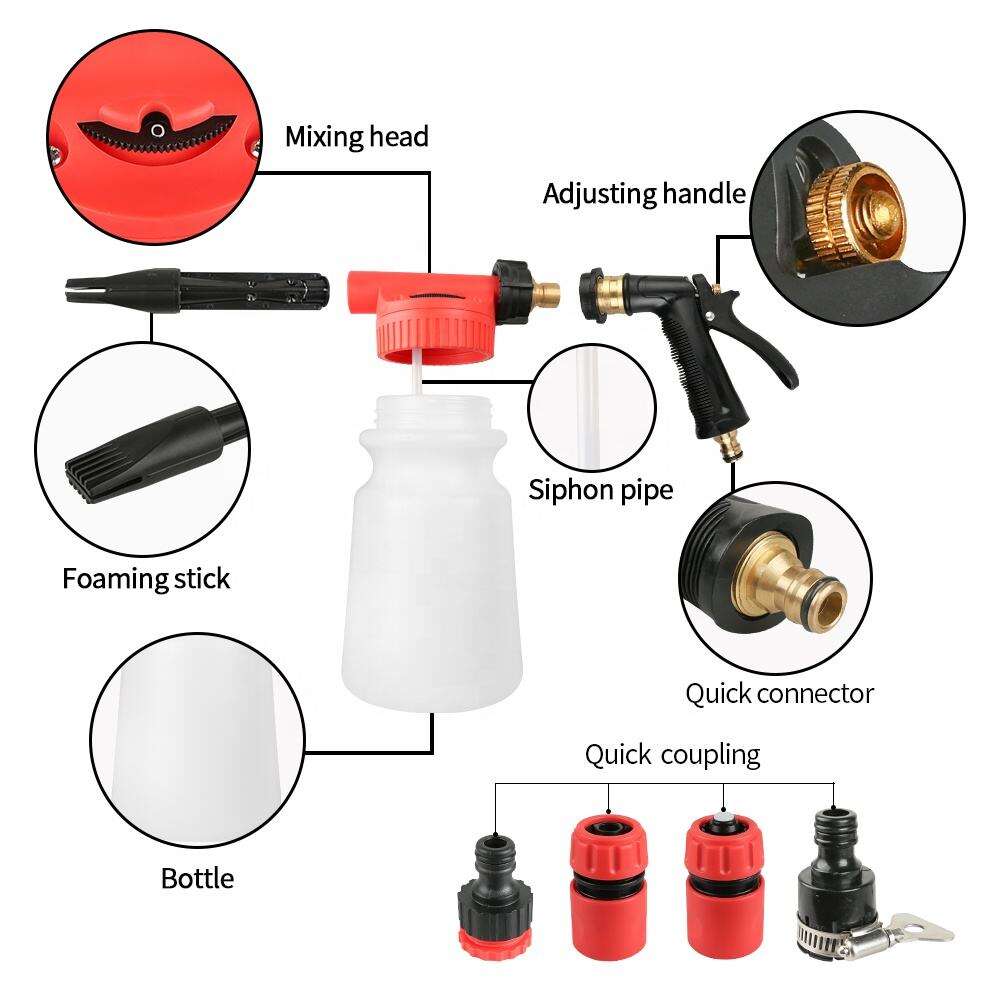 Mixing head

Adjusting handle

Siphon pipe

Foaming stick

Quick connector

Quick coupling

Bottle