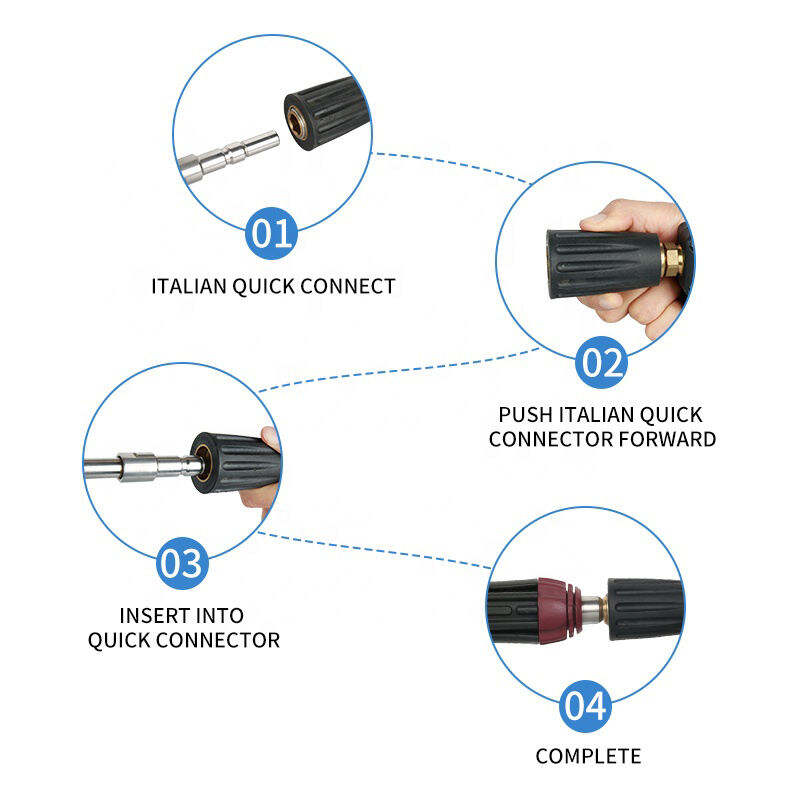 01

ITALIAN QUICK CONNECT

02

PUSH ITALIAN QUICK CONNECTOR FORWARD

03

INSERT INTO QUICK CONNECTOR

04

COMPLETE