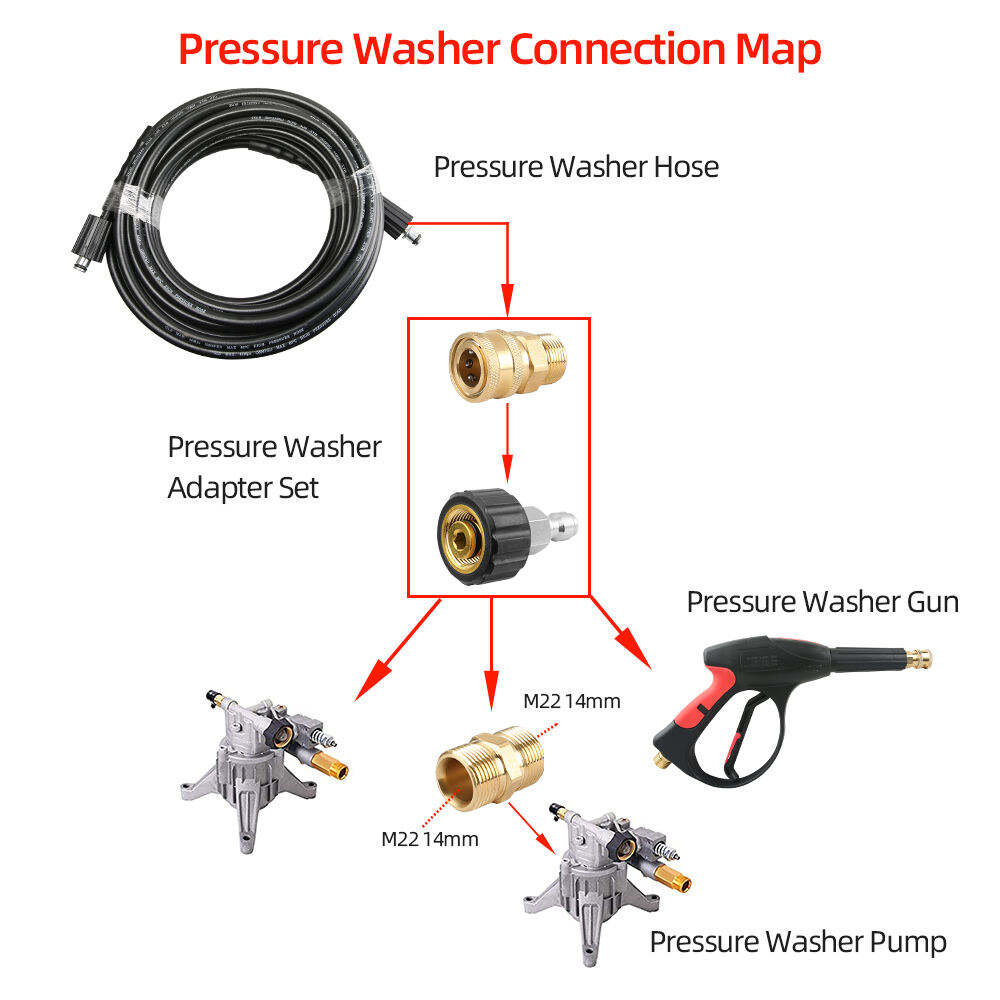 Pressure Washer Connection Map

Pressure Washer Hose

Pressure Washer Adapter Set

Pressure Washer Gun

M22 14mm

M22 14mm

Pressure Washer Pump