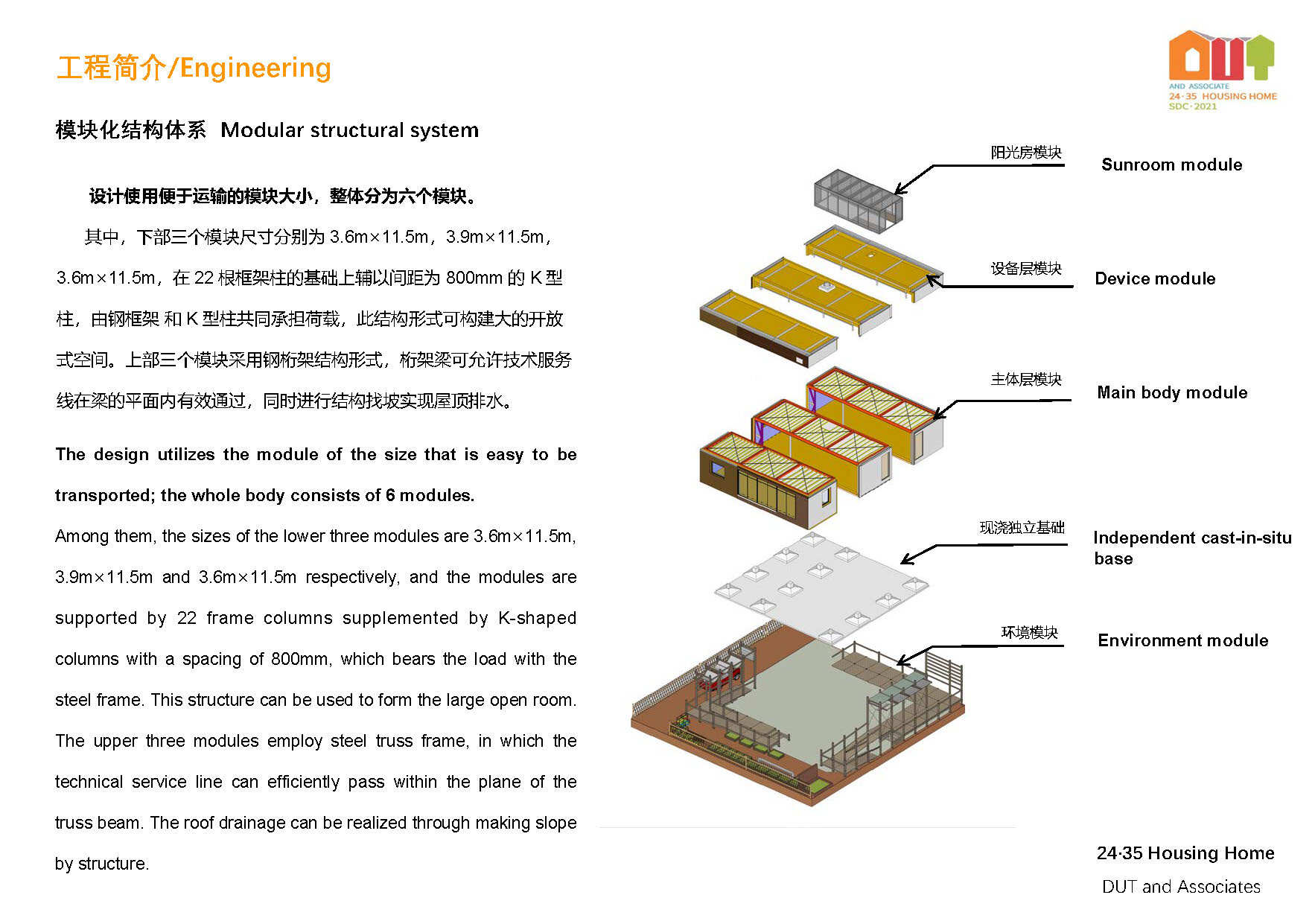 工程简介/Engineering

AND ASSOCIATE
24·35 HOUSING HOME
SDC·2021

模块化结构体系 Modular structural system

设计使用便于运输的模块大小，整体分为六个模块。

其中，下部三个模块尺寸分别为 3.6m×11.5m，3.9m×11.5m，3.6m×11.5m，在 22 根框架柱的基础上辅以间距为 800mm 的 K 型柱，由钢框架 和 K 型柱共同承担荷载，此结构形式可构建大的开放式空间。上部三个模块采用钢桁架结构形式，桁架梁可允许技术服务线在梁的平面内有效通过，同时进行结构找坡实现屋顶排水。

The design utilizes the module of the size that is easy to be transported; the whole body consists of 6 modules.

Among them, the sizes of the lower three modules are 3.6m×11.5m, 3.9m×11.5m and 3.6m×11.5m respectively, and the modules are supported by 22 frame columns supplemented by K-shaped columns with a spacing of 800mm, which bears the load with the steel frame. This structure can be used to form the large open room. The upper three modules employ steel truss frame, in which the technical service line can efficiently pass within the plane of the truss beam. The roof drainage can be realized through making slope by structure.

阳光房模块
Sunroom module

设备层模块
Device module

主体层模块
Main body module

现浇独立基础
Independent cast-in-situ base

环境模块
Environment module

24·35 Housing Home
DUT and Associates