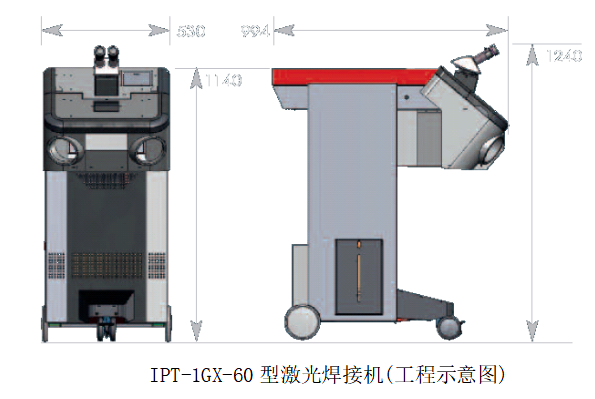 530
994
1240
1140

IPT-1GX-60 型激光焊接机(工程示意图)