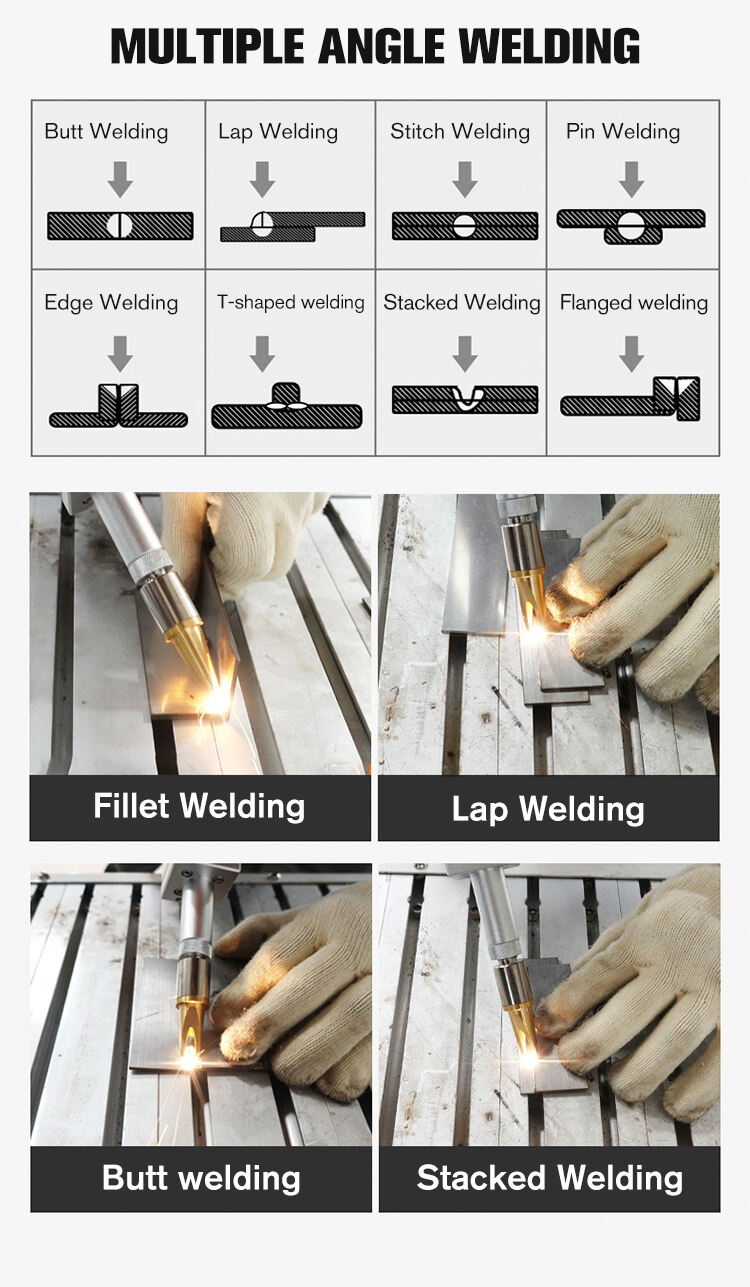 MULTIPLE ANGLE WELDING

| Butt Welding | Lap Welding | Stitch Welding | Pin Welding |
|---|---|---|---|
| Edge Welding | T-shaped welding | Stacked Welding | Flanged welding |

Fillet Welding

Lap Welding

Butt welding

Stacked Welding