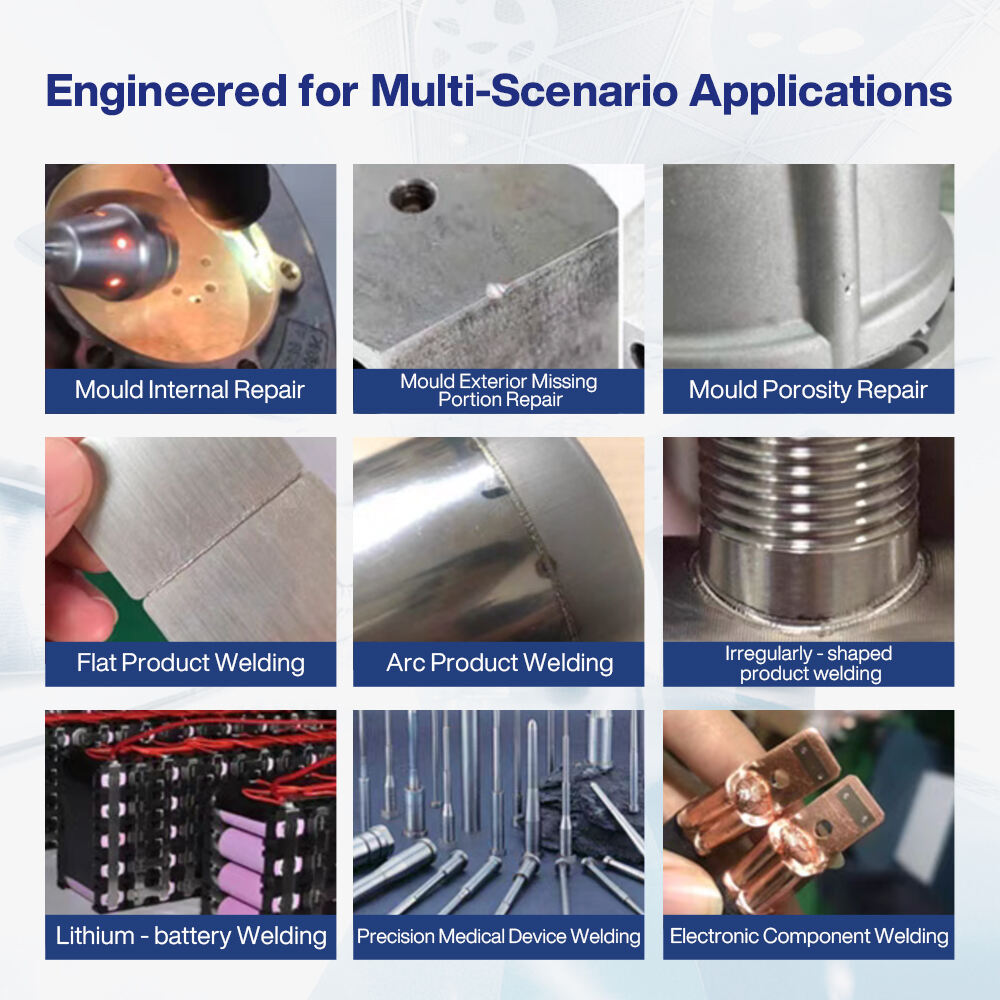 Engineered for Multi-Scenario Applications

Mould Internal Repair

Mould Exterior Missing Portion Repair

Mould Porosity Repair

Flat Product Welding

Arc Product Welding

Irregularly - shaped product welding

Lithium - battery Welding

Precision Medical Device Welding

Electronic Component Welding