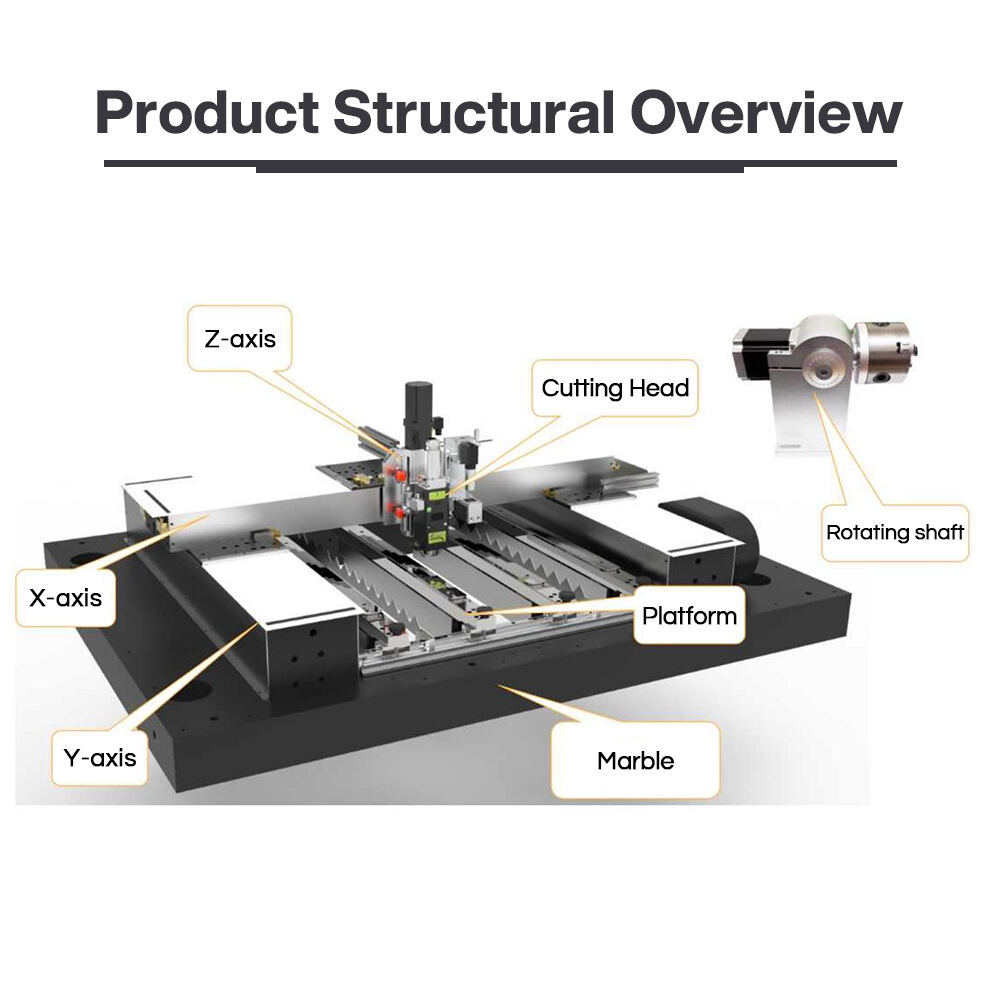 Product Structural Overview

Z-axis

Cutting Head

Rotating shaft

X-axis

Platform

Y-axis

Marble