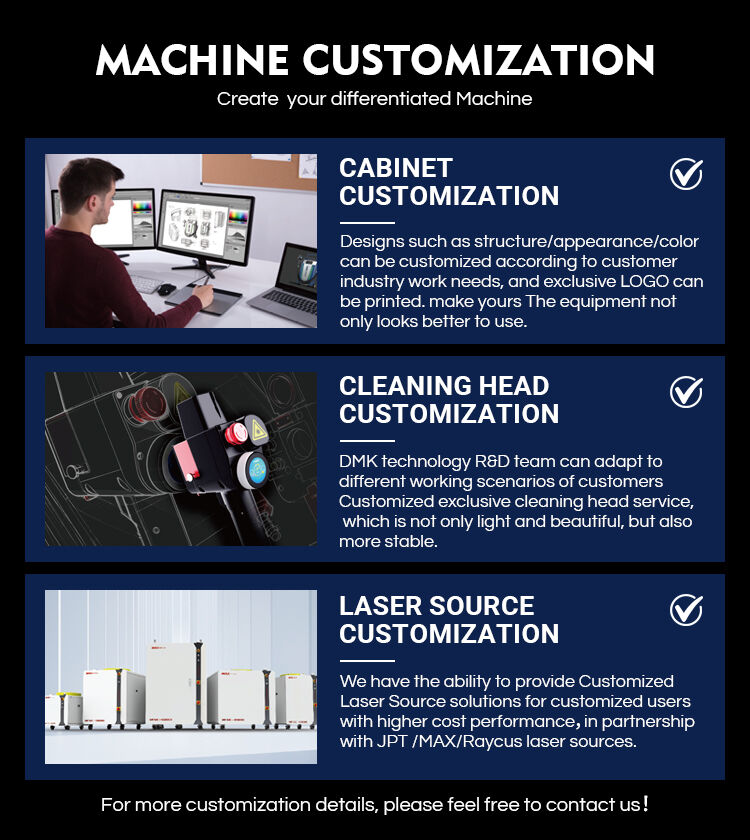 MACHINE CUSTOMIZATION
Create your differentiated Machine

CABINET CUSTOMIZATION

Designs such as structure/appearance/color can be customized according to customer industry work needs, and exclusive LOGO can be printed. make yours The equipment not only looks better to use.

CLEANING HEAD CUSTOMIZATION

DMK technology R&D team can adapt to different working scenarios of customers Customized exclusive cleaning head service, which is not only light and beautiful, but also more stable.

LASER SOURCE CUSTOMIZATION

We have the ability to provide Customized Laser Source solutions for customized users with higher cost performance, in partnership with JPT /MAX/Raycus laser sources.

For more customization details, please feel free to contact us!