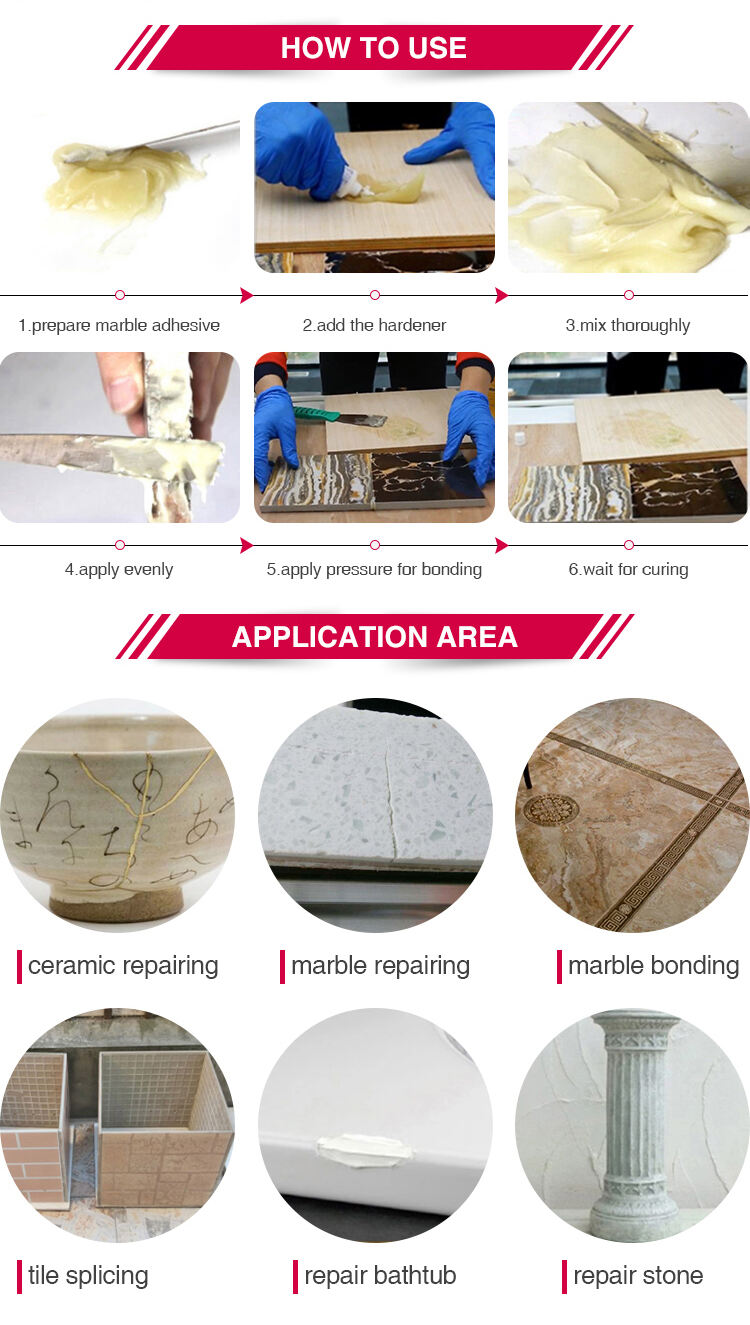 HOW TO USE

1.prepare marble adhesive

2.add the hardener

3.mix thoroughly

4.apply evenly

5.apply pressure for bonding

6.wait for curing

APPLICATION AREA

ceramic repairing

marble repairing

marble bonding

tile splicing

repair bathtub

repair stone