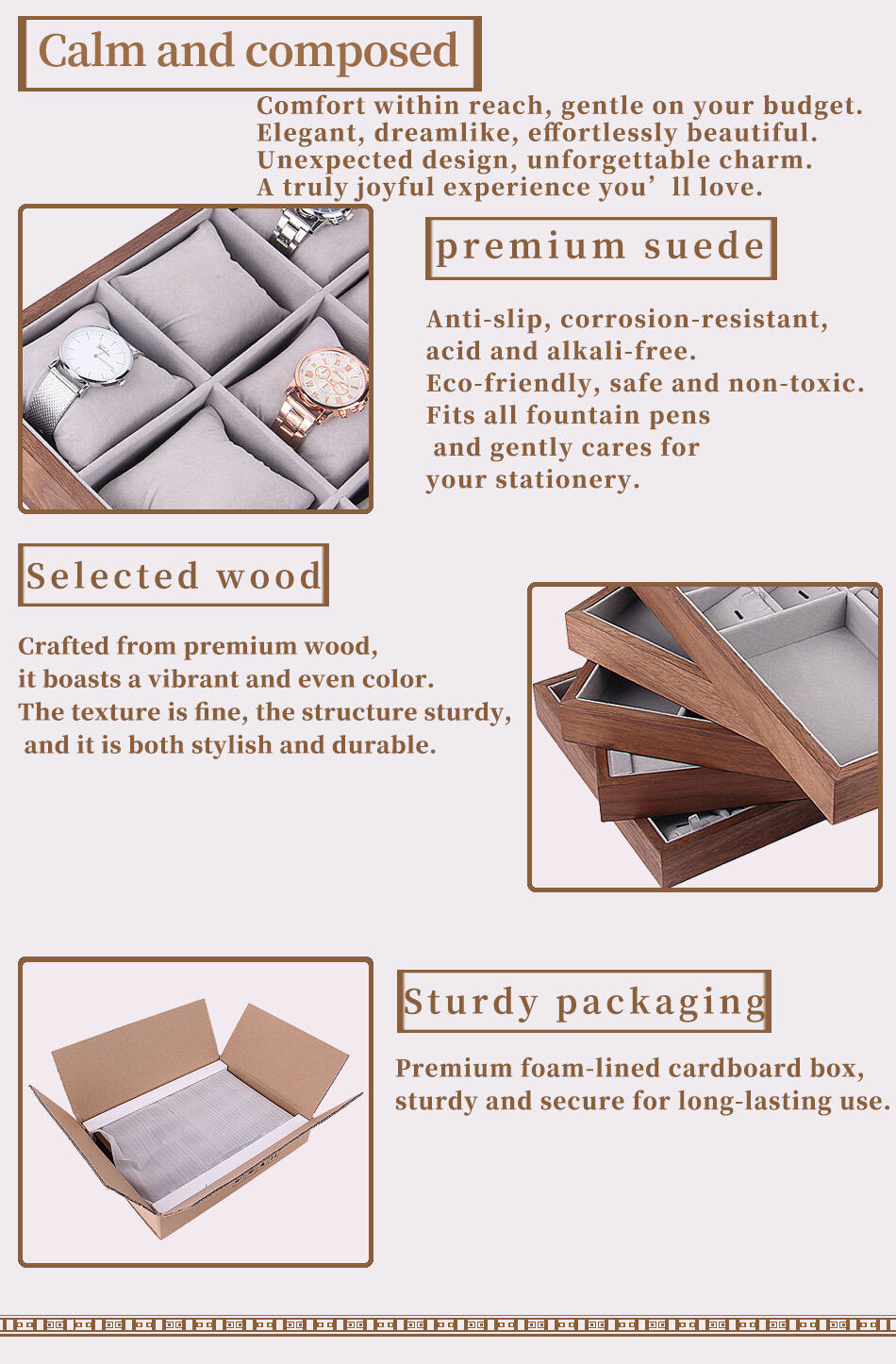 Calm and composed

Comfort within reach, gentle on your budget. Elegant, dreamlike, effortlessly beautiful. Unexpected design, unforgettable charm. A truly joyful experience you' ll love.

premium suede

Anti-slip, corrosion-resistant, acid and alkali-free. Eco-friendly, safe and non-toxic. Fits all fountain pens and gently cares for your stationery.

Selected wood

Crafted from premium wood, it boasts a vibrant and even color. The texture is fine, the structure sturdy, and it is both stylish and durable.

Sturdy packaging

Premium foam-lined cardboard box, sturdy and secure for long-lasting use.