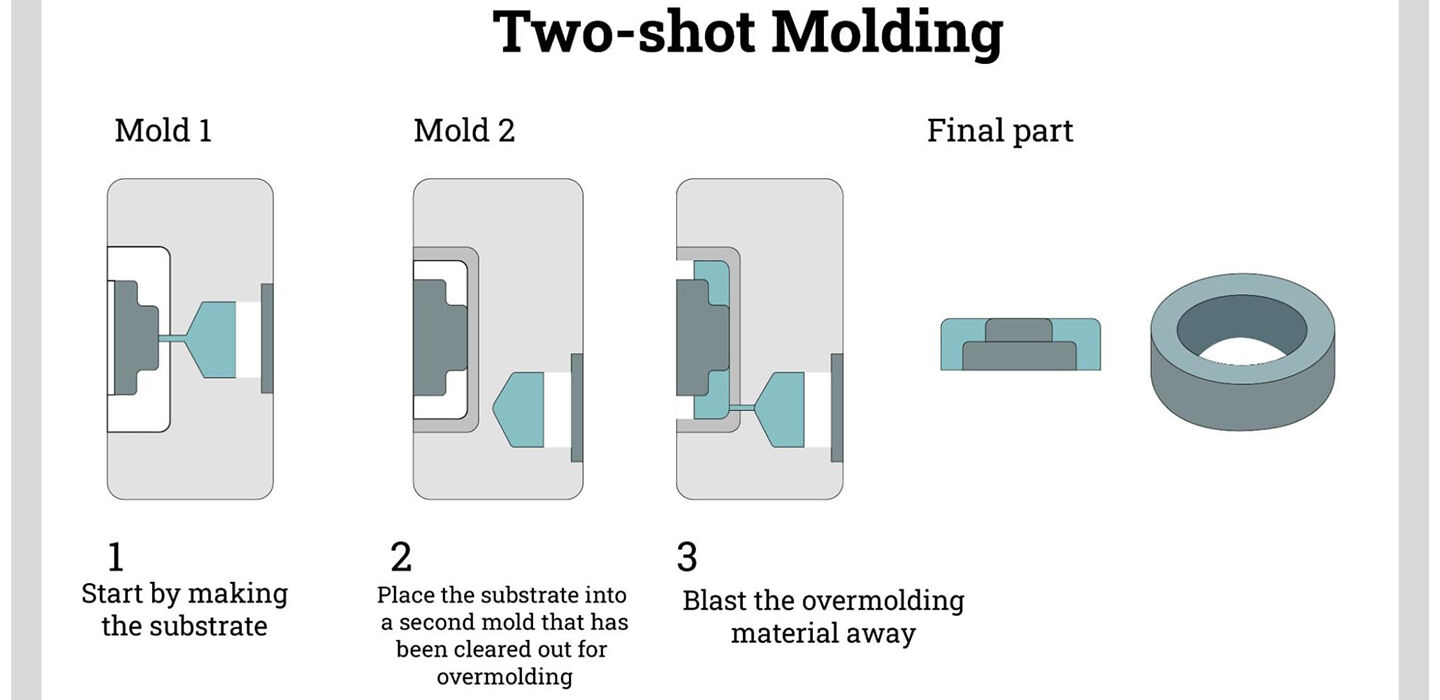 Two-shot Molding

Mold 1

Mold 2

Final part

1
Start by making the substrate

2
Place the substrate into a second mold that has been cleared out for overmolding

3
Blast the overmolding material away