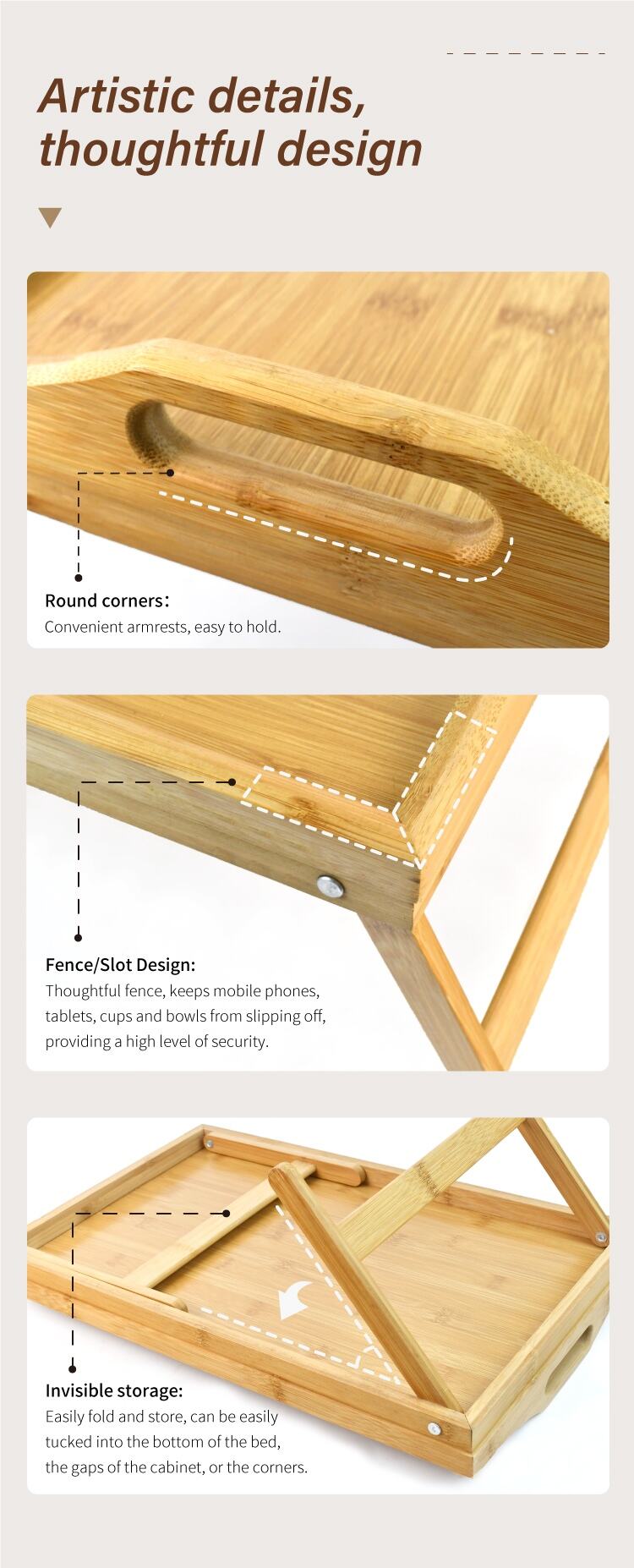 Artistic details, thoughtful design

Round corners:
Convenient armrests, easy to hold.

Fence/Slot Design:
Thoughtful fence, keeps mobile phones, tablets, cups and bowls from slipping off, providing a high level of security.

Invisible storage:
Easily fold and store, can be easily tucked into the bottom of the bed, the gaps of the cabinet, or the corners.