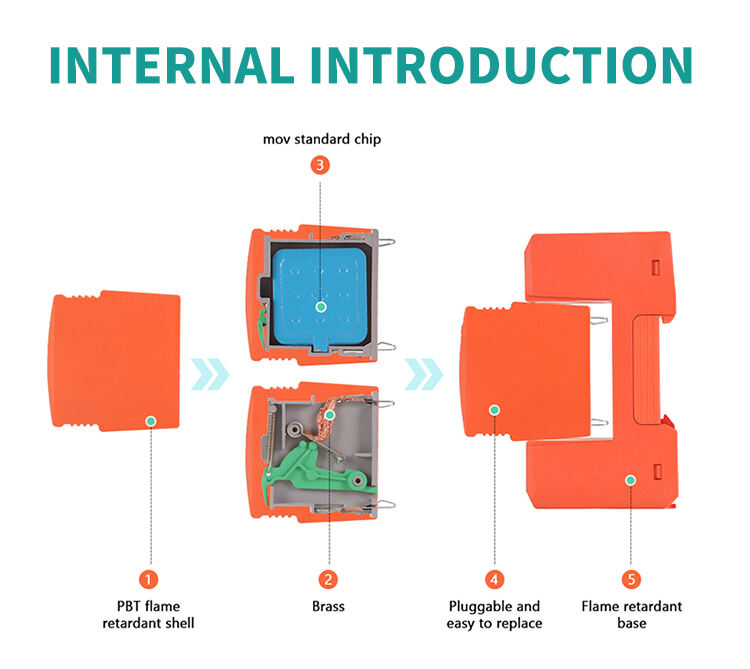 INTERNAL INTRODUCTION

mov standard chip

3

1

PBT flame retardant shell

2

Brass

4

Pluggable and easy to replace

5

Flame retardant base