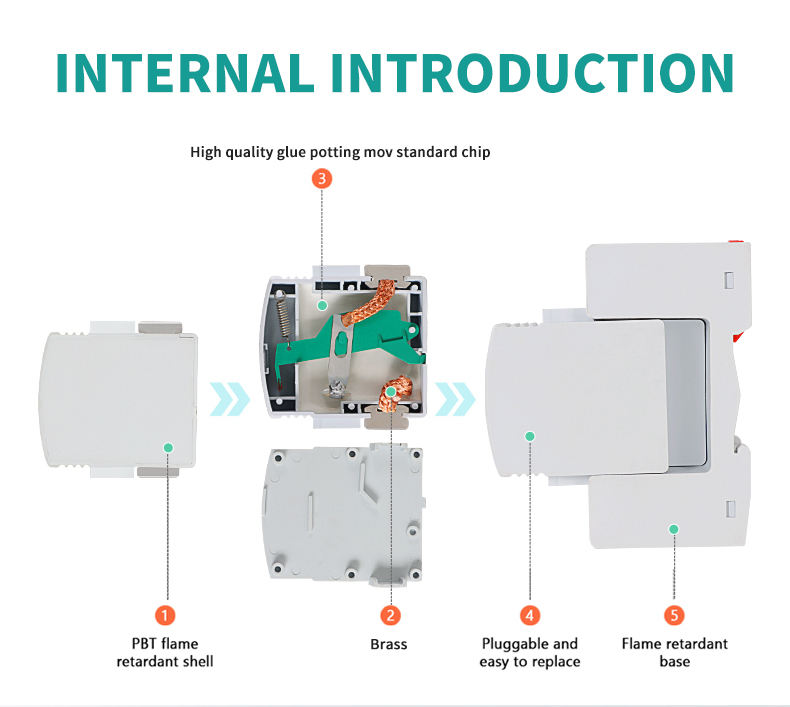 INTERNAL INTRODUCTION

High quality glue potting mov standard chip

3

1

PBT flame retardant shell

2

Brass

4

Pluggable and easy to replace

5

Flame retardant base