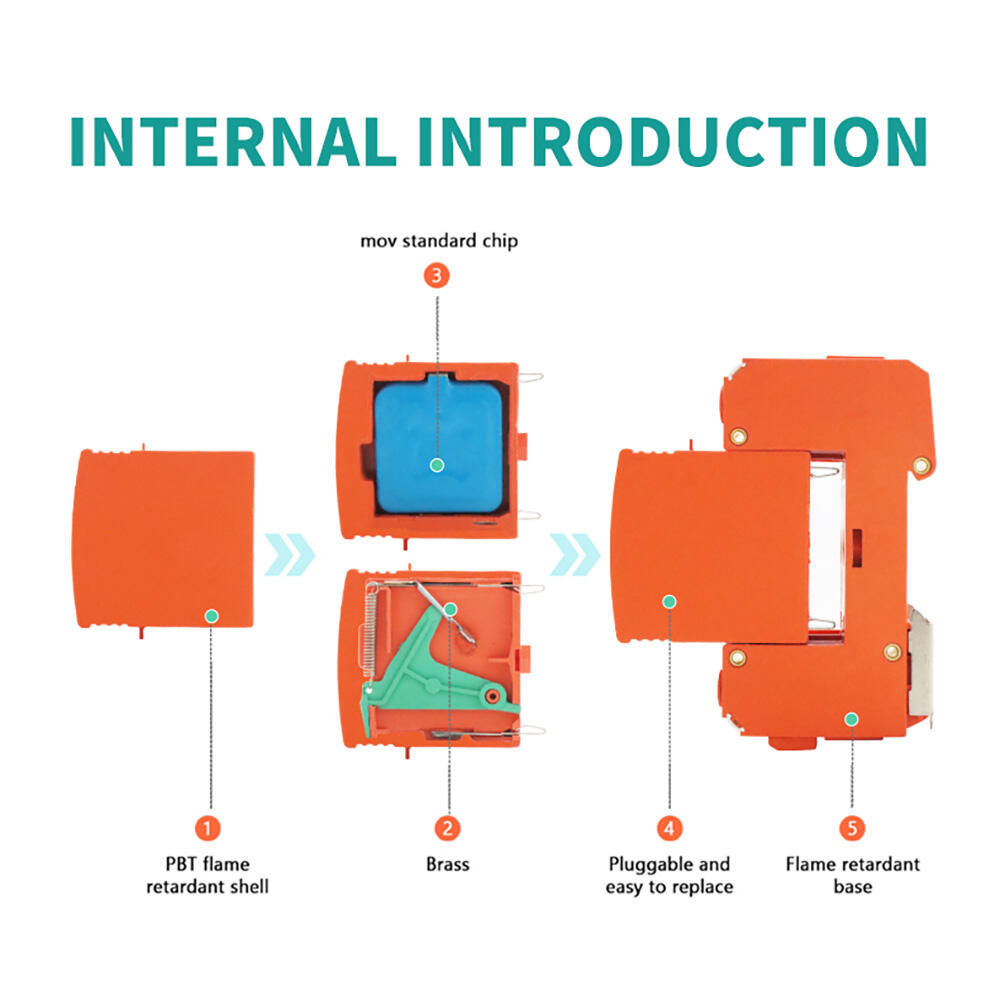 INTERNAL INTRODUCTION

mov standard chip

3

1

PBT flame retardant shell

2

Brass

4

Pluggable and easy to replace

5

Flame retardant base