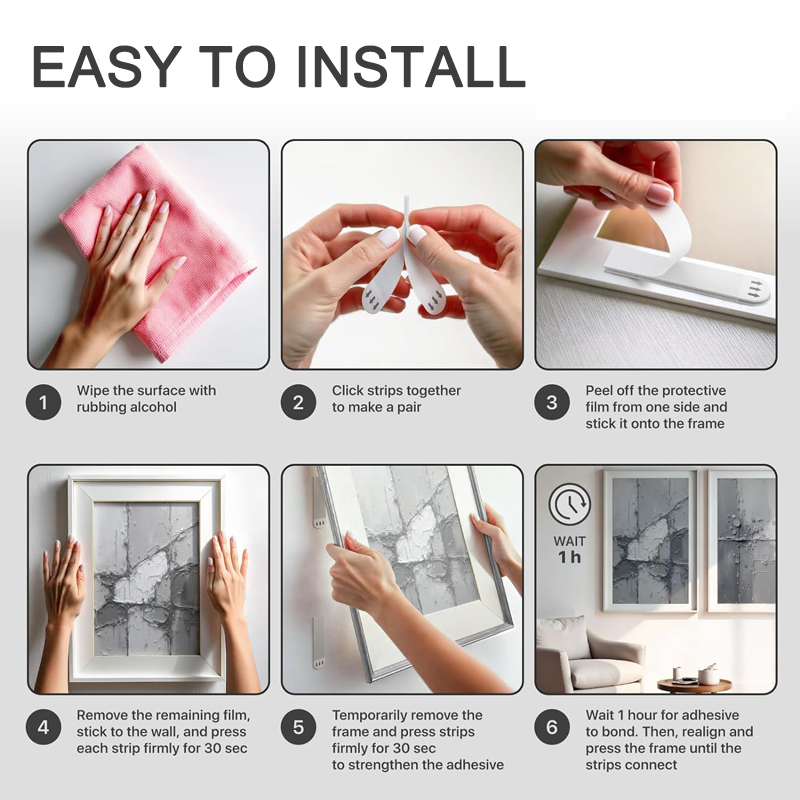 EASY TO INSTALL

1 Wipe the surface with rubbing alcohol

2 Click strips together to make a pair

3 Peel off the protective film from one side and stick it onto the frame

WAIT 1 h

4 Remove the remaining film, stick to the wall, and press each strip firmly for 30 sec

5 Temporarily remove the frame and press strips firmly for 30 sec to strengthen the adhesive

6 Wait 1 hour for adhesive to bond. Then, realign and press the frame until the strips connect