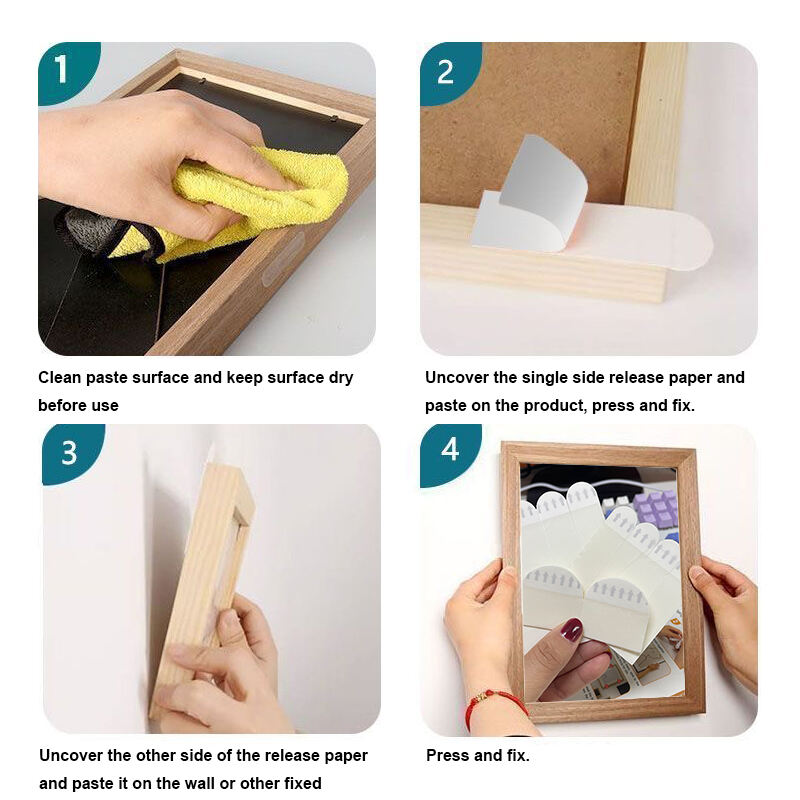 1

Clean paste surface and keep surface dry before use

2

Uncover the single side release paper and paste on the product, press and fix.

3

Uncover the other side of the release paper and paste it on the wall or other fixed

4

Press and fix.