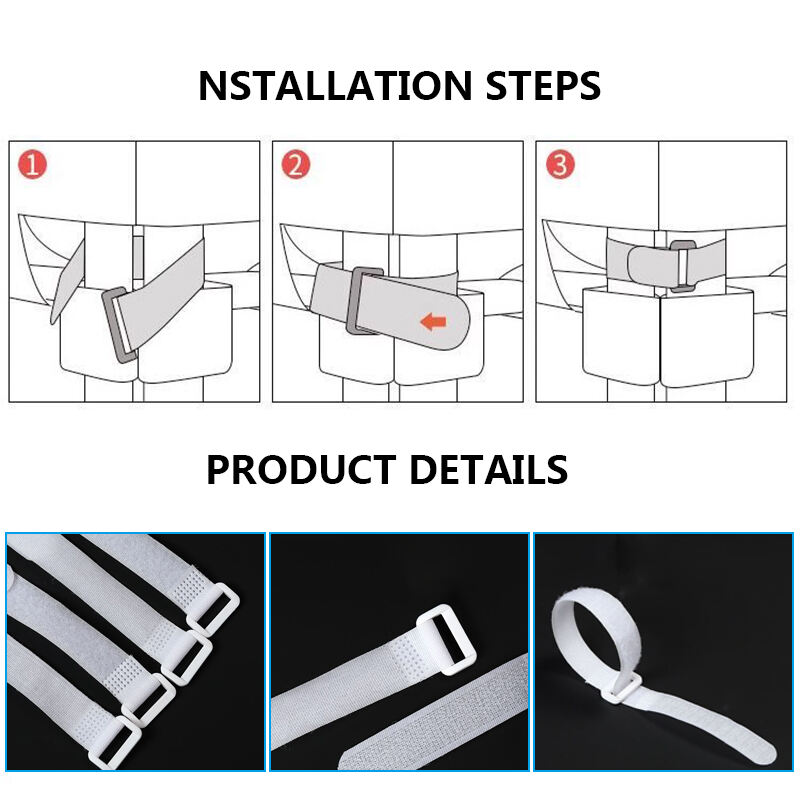 NSTALLATION STEPS

1

2

3

PRODUCT DETAILS