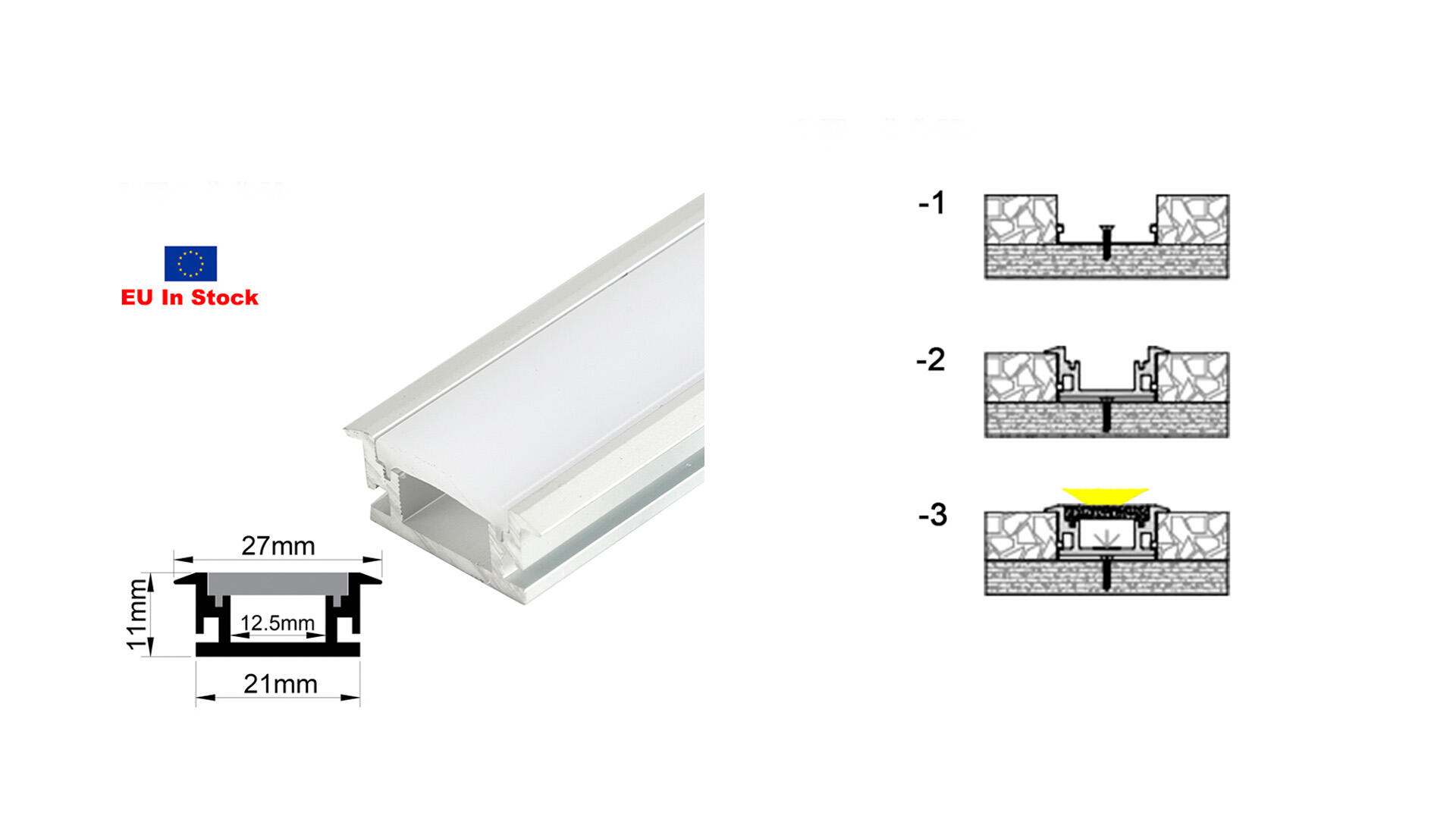 EU In Stock

27mm

11mm

12.5mm

21mm

-1

-2

-3