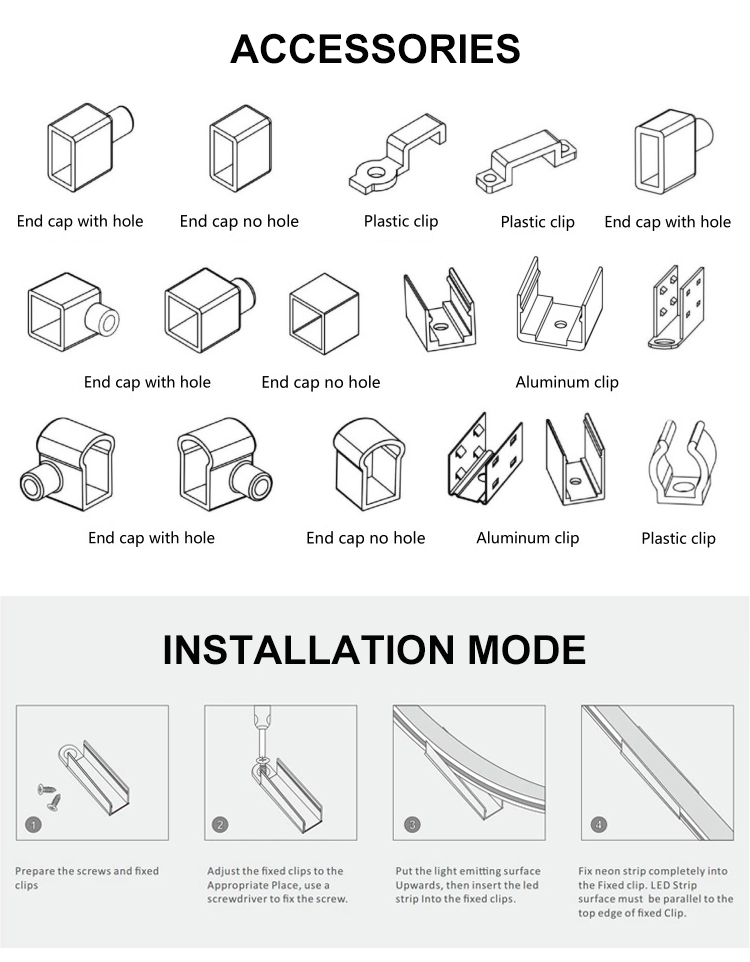 ACCESSORIES

End cap with hole

End cap no hole

Plastic clip

Plastic clip

End cap with hole

End cap with hole

End cap no hole

Aluminum clip

End cap with hole

End cap no hole

Aluminum clip

Plastic clip

INSTALLATION MODE

1

Prepare the screws and fixed clips

2

Adjust the fixed clips to the Appropriate Place, use a screwdriver to fix the screw.

3

Put the light emitting surface Upwards, then insert the led strip Into the fixed clips.

4

Fix neon strip completely into the Fixed clip. LED Strip surface must be parallel to the top edge of fixed Clip.