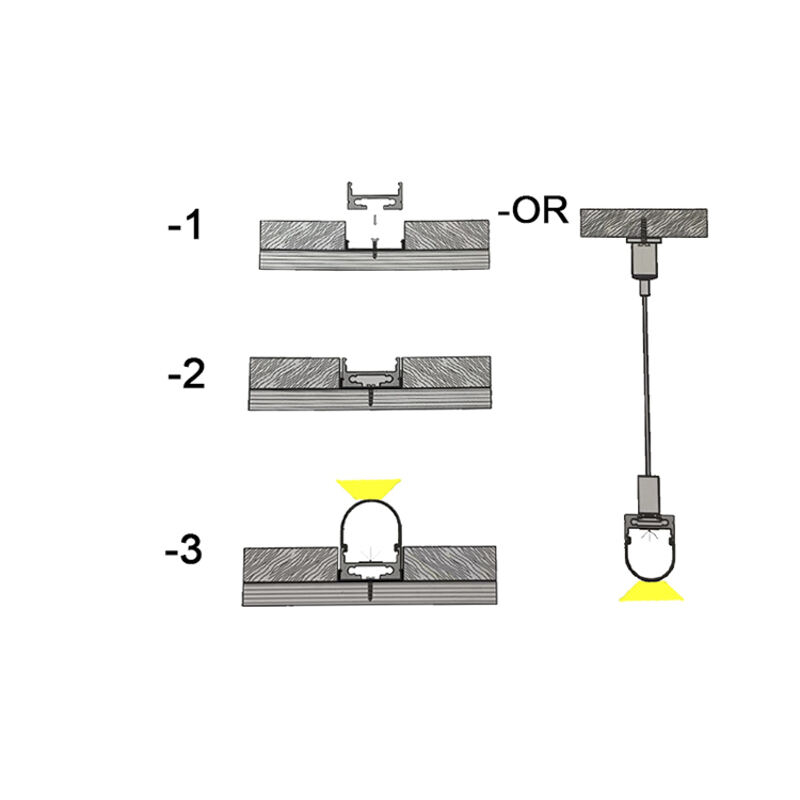 -1

-OR

-2

-3