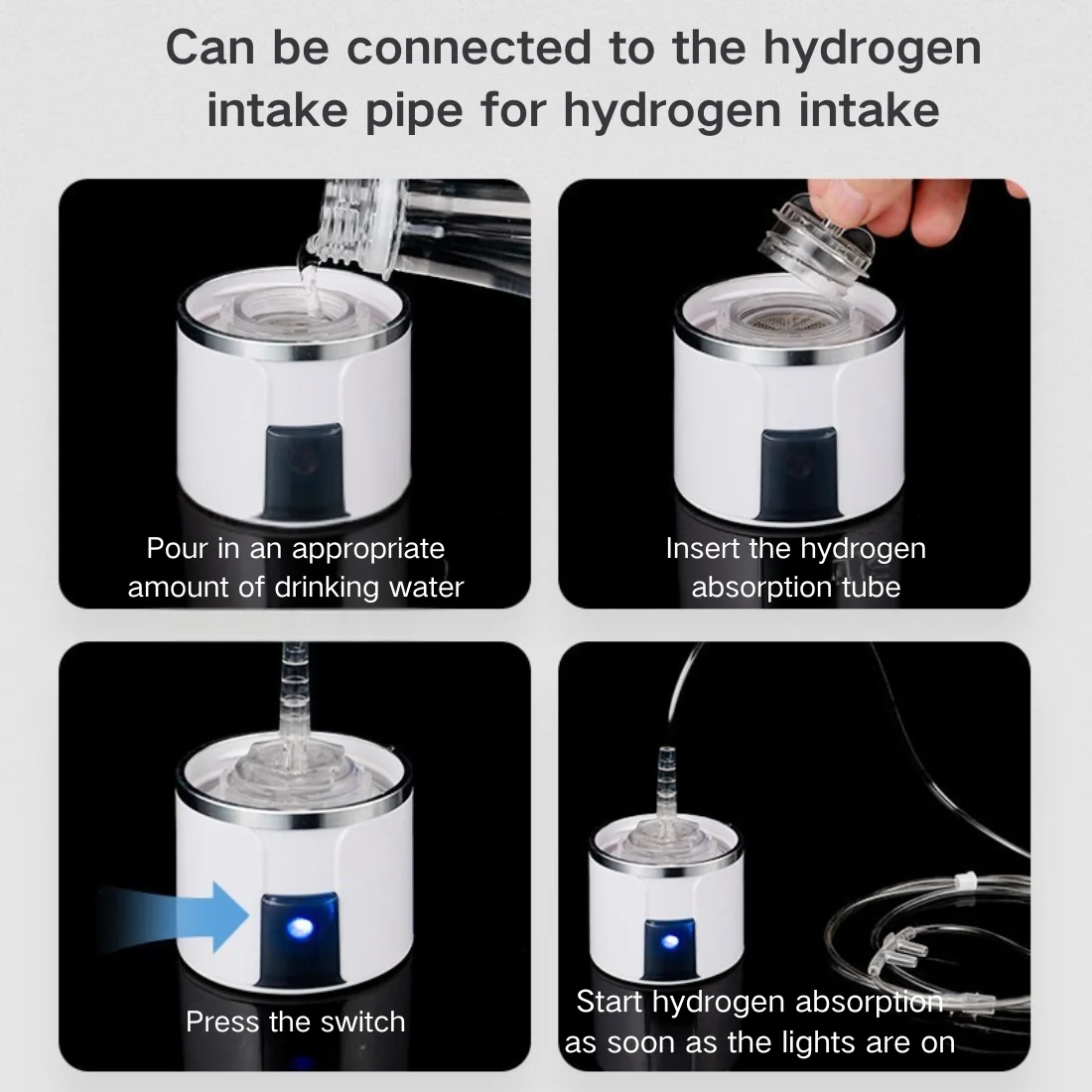 Can be connected to the hydrogen intake pipe for hydrogen intake

Pour in an appropriate amount of drinking water

Insert the hydrogen absorption tube

Press the switch

Start hydrogen absorption as soon as the lights are on