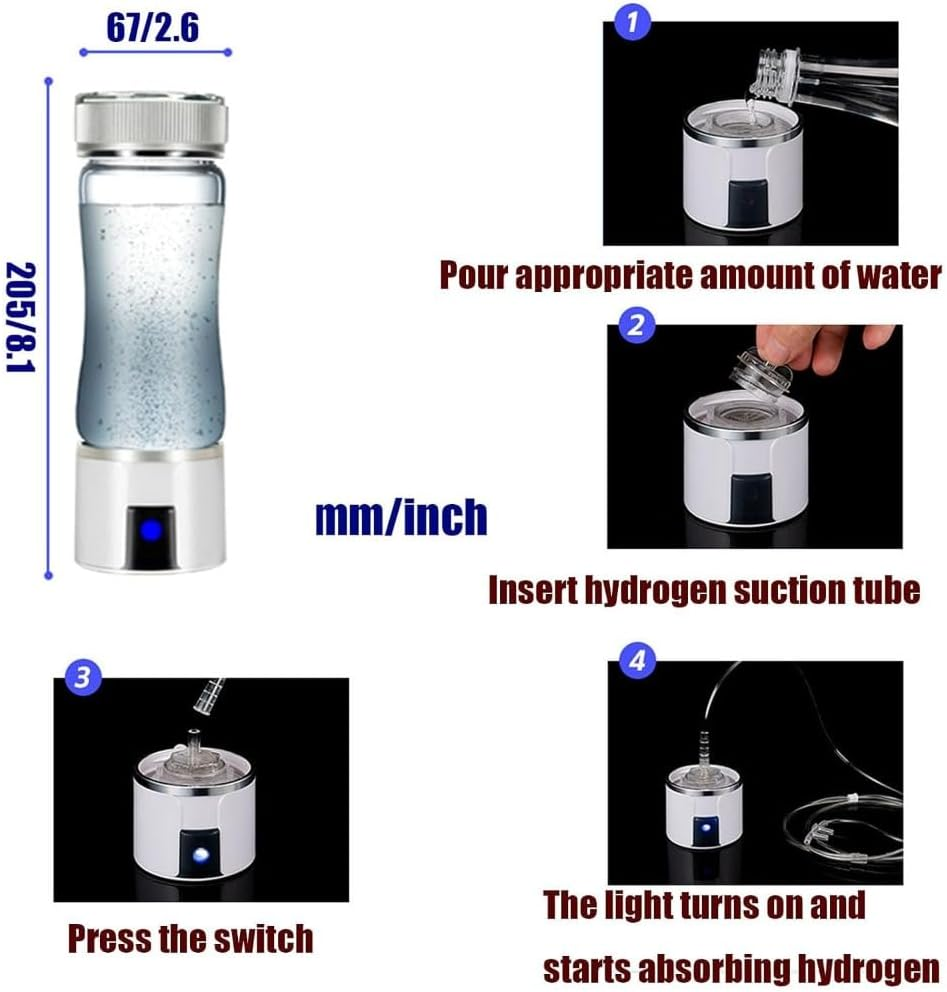 67/2.6

205/8.1

mm/inch

1

Pour appropriate amount of water

2

Insert hydrogen suction tube

3

Press the switch

4

The light turns on and starts absorbing hydrogen