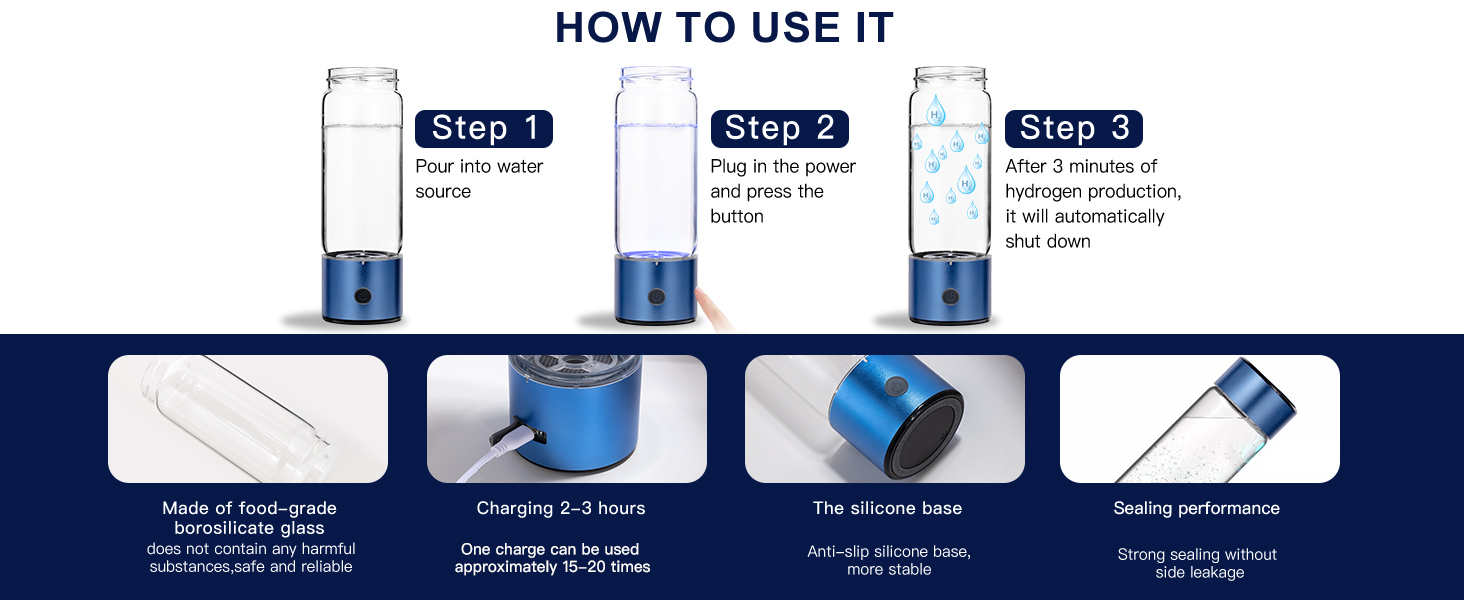 HOW TO USE IT

Step 1
Pour into water source

Step 2
Plug in the power and press the button

Step 3
After 3 minutes of hydrogen production, it will automatically shut down

Made of food-grade borosilicate glass
does not contain any harmful substances,safe and reliable

Charging 2-3 hours
One charge can be used approximately 15-20 times

The silicone base
Anti-slip silicone base, more stable

Sealing performance
Strong sealing without side leakage