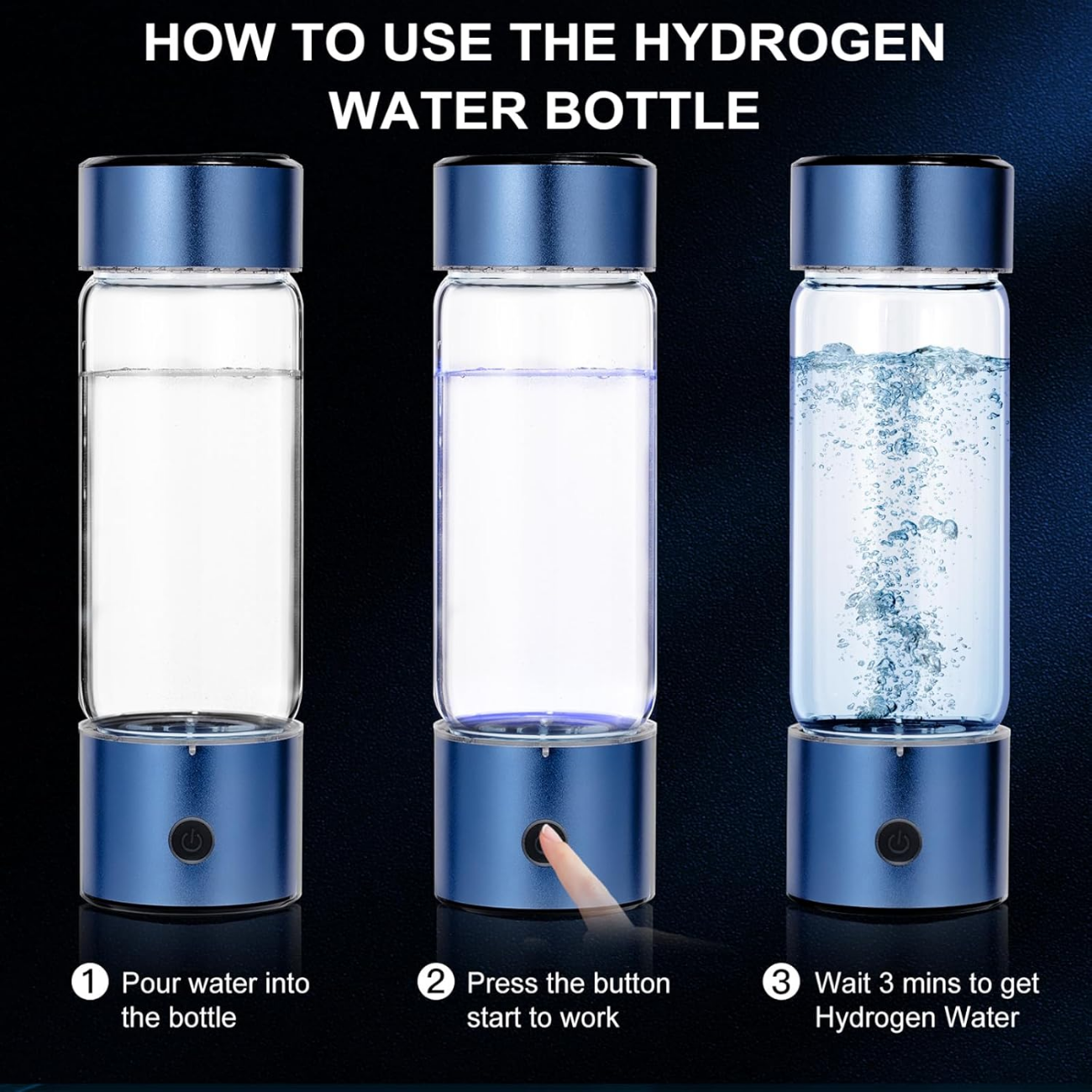 HOW TO USE THE HYDROGEN WATER BOTTLE

1 Pour water into the bottle

2 Press the button start to work

3 Wait 3 mins to get Hydrogen Water