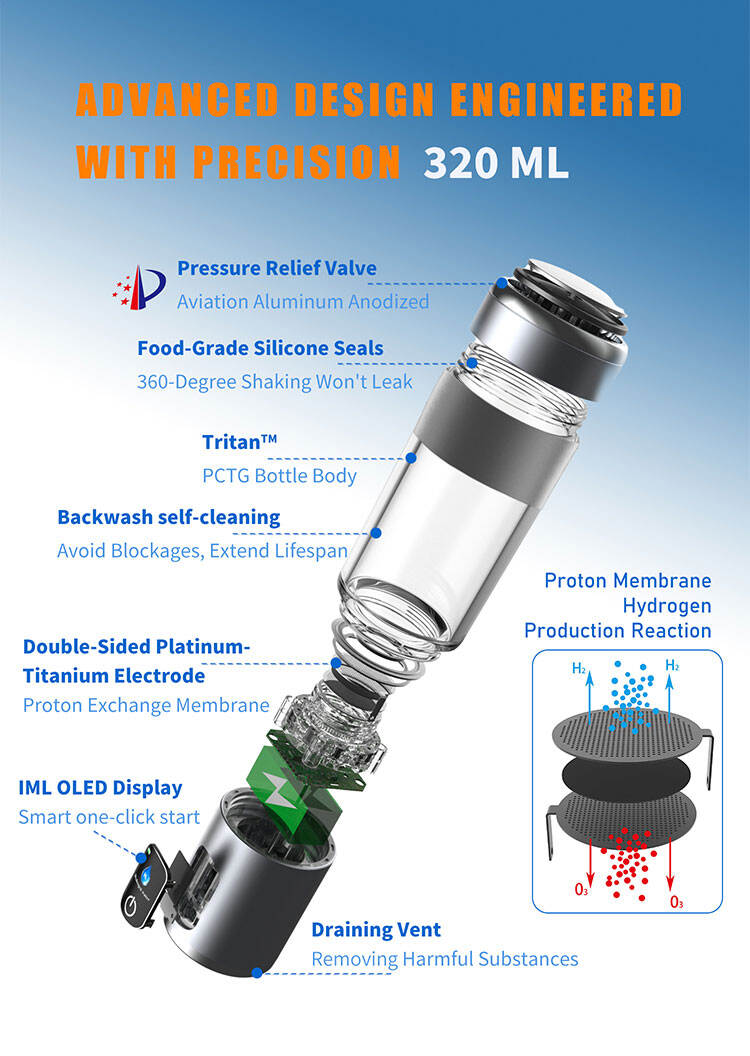 ADVANCED DESIGN ENGINEERED WITH PRECISION 320 ML

Pressure Relief Valve
Aviation Aluminum Anodized

Food-Grade Silicone Seals
360-Degree Shaking Won't Leak

Tritan™
PCTG Bottle Body

Backwash self-cleaning
Avoid Blockages, Extend Lifespan

Double-Sided Platinum-Titanium Electrode
Proton Exchange Membrane

IML OLED Display
Smart one-click start

Draining Vent
Removing Harmful Substances

Proton Membrane Hydrogen Production Reaction

$H_2$ $H_2$

$O_3$ $O_3$