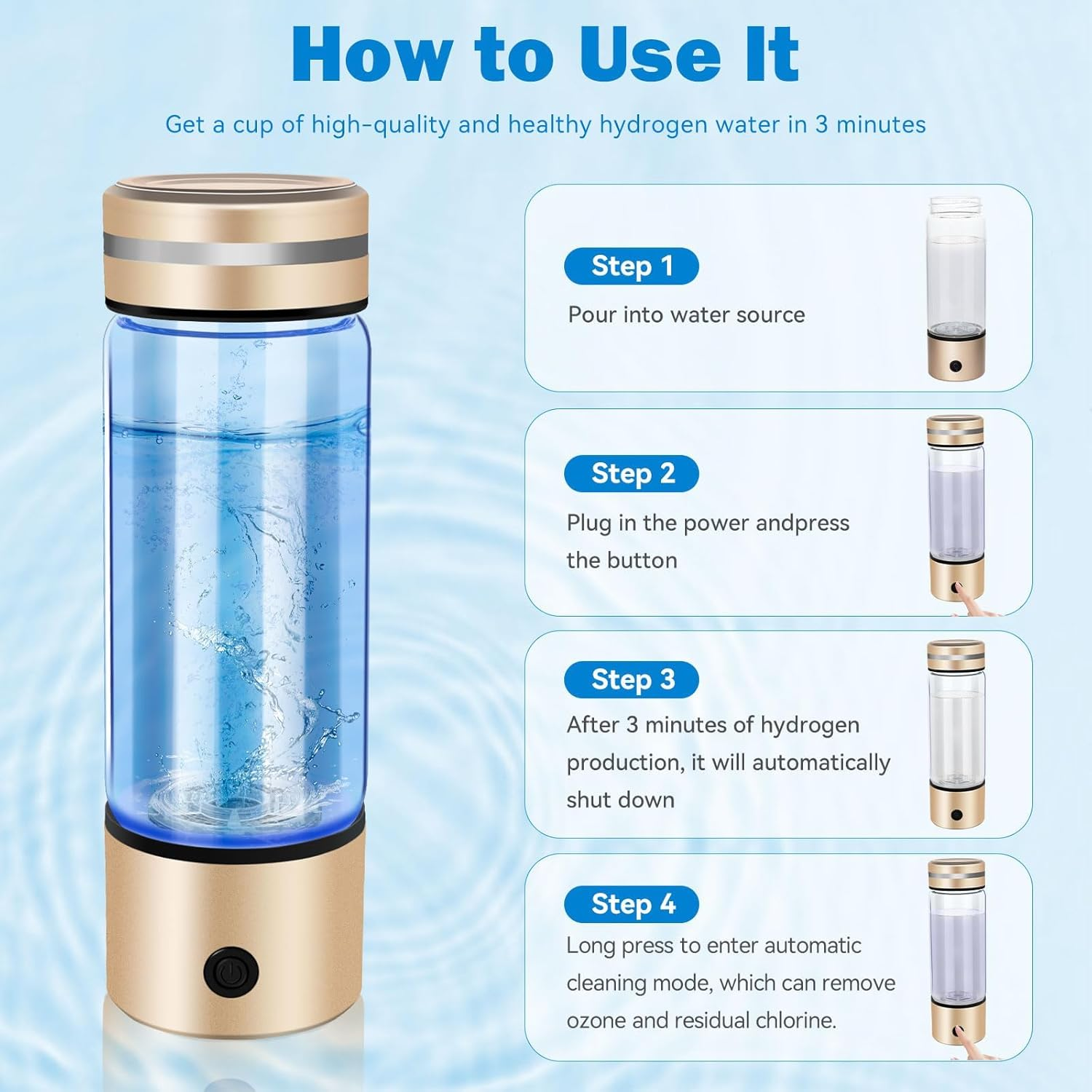 How to Use It

Get a cup of high-quality and healthy hydrogen water in 3 minutes

Step 1
Pour into water source

Step 2
Plug in the power andpress the button

Step 3
After 3 minutes of hydrogen production, it will automatically shut down

Step 4
Long press to enter automatic cleaning mode, which can remove ozone and residual chlorine.